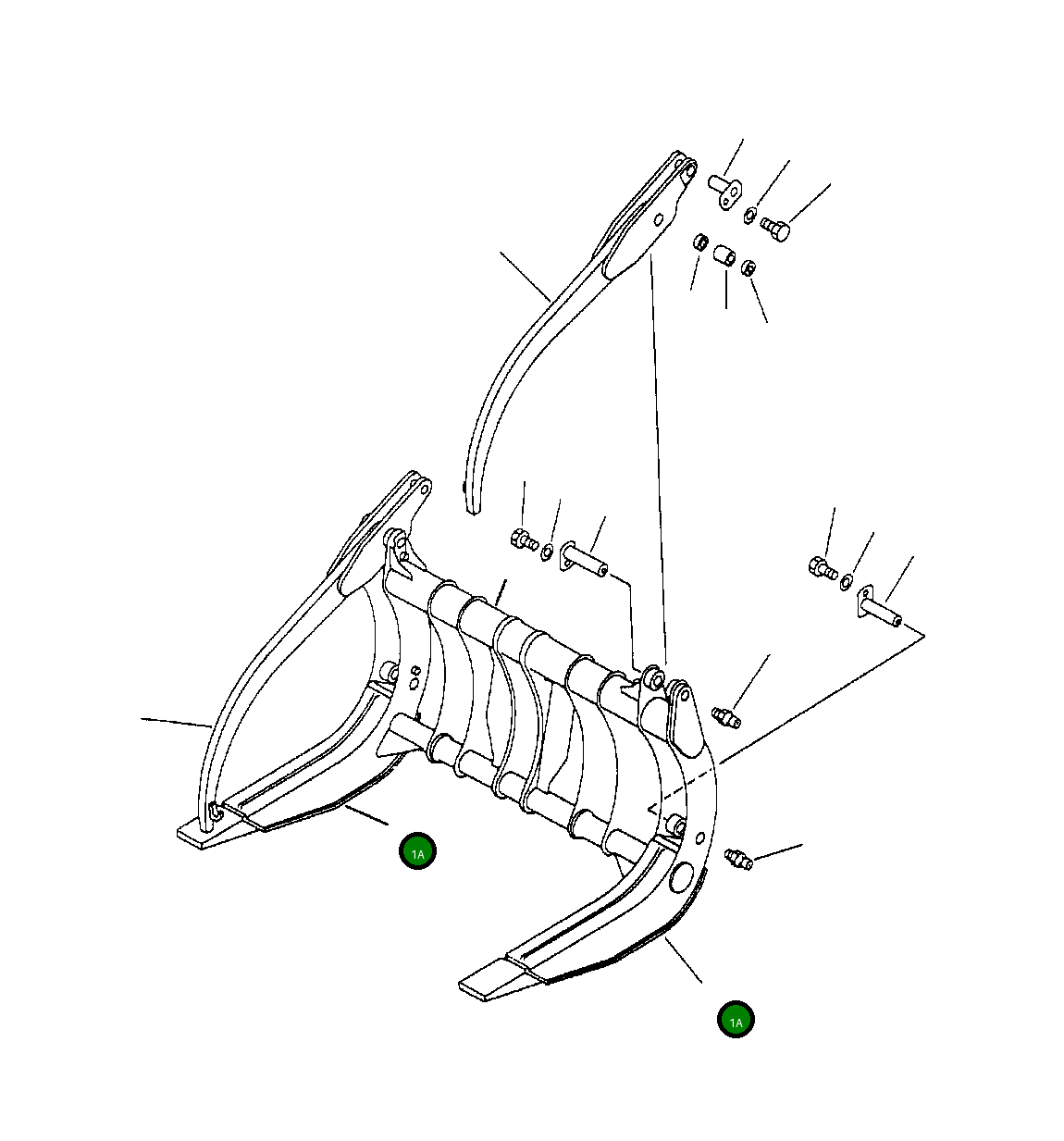 1A

1A