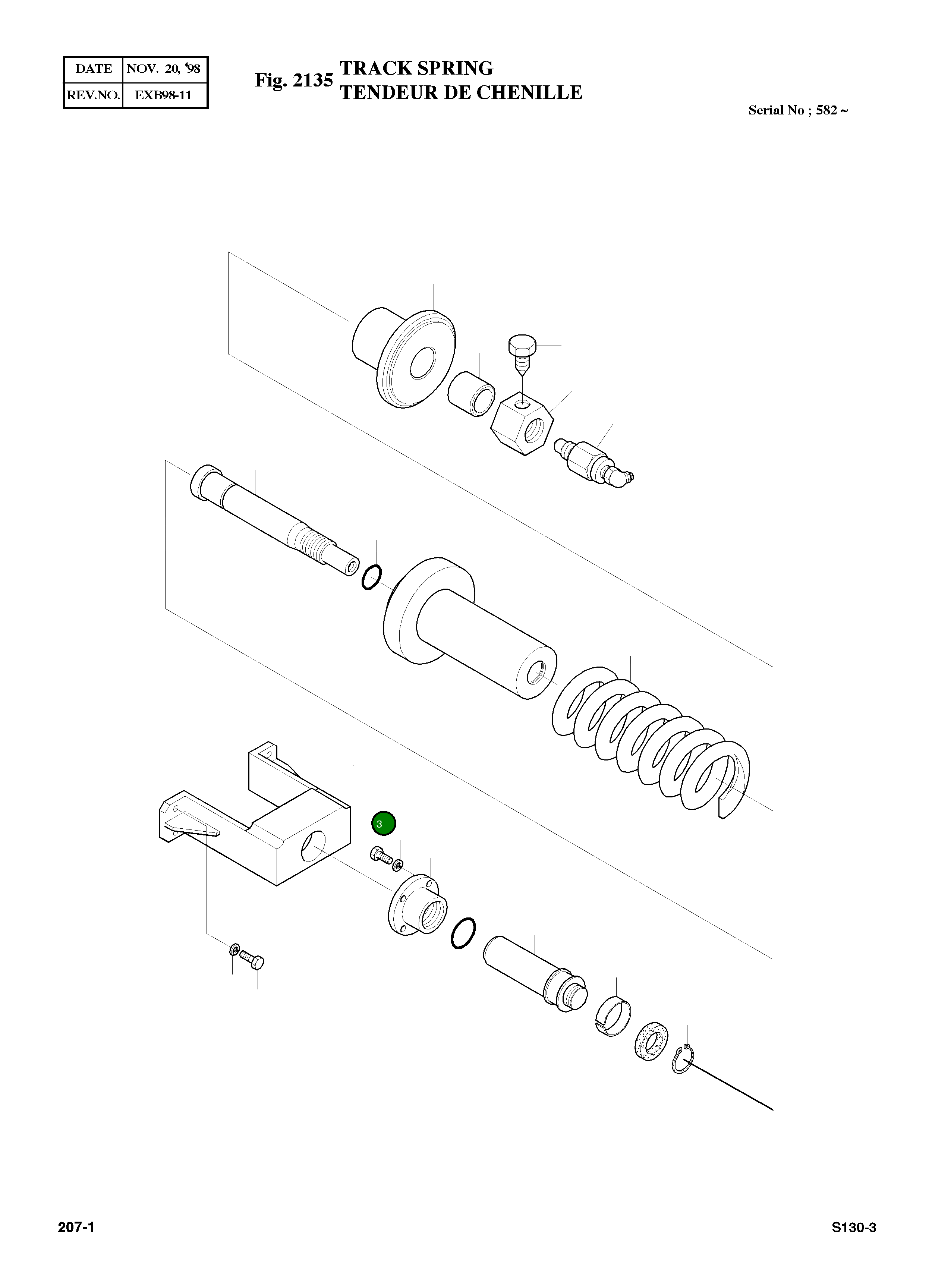 | DATE | NOV. 20, '98 |
|---|---|
| REV.NO. | EXB98-11 |

Fig. 2135 TRACK SPRING
TENDEUR DE CHENILLE

Serial No ; 582 ~

3

207-1

S130-3