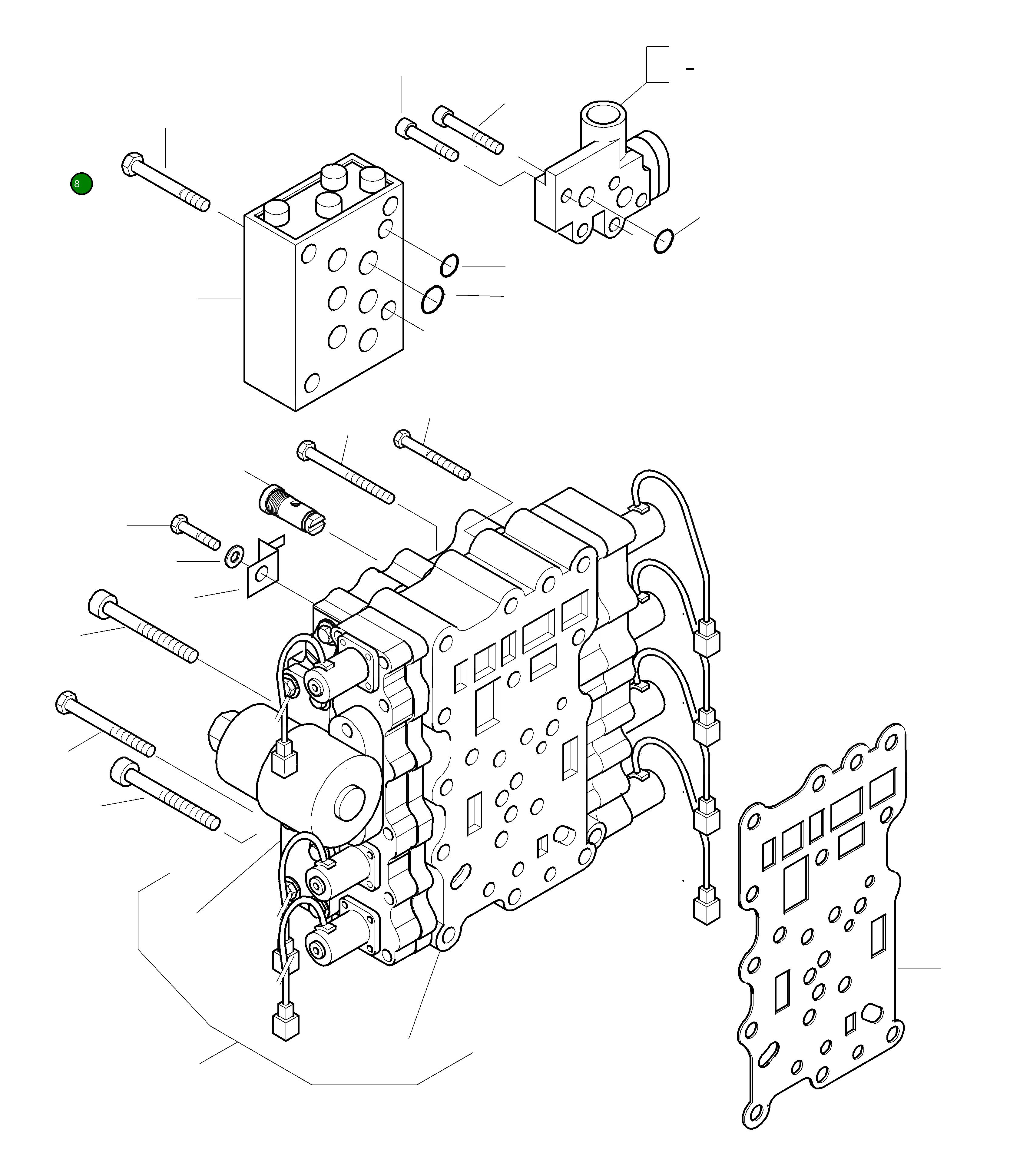 8

-