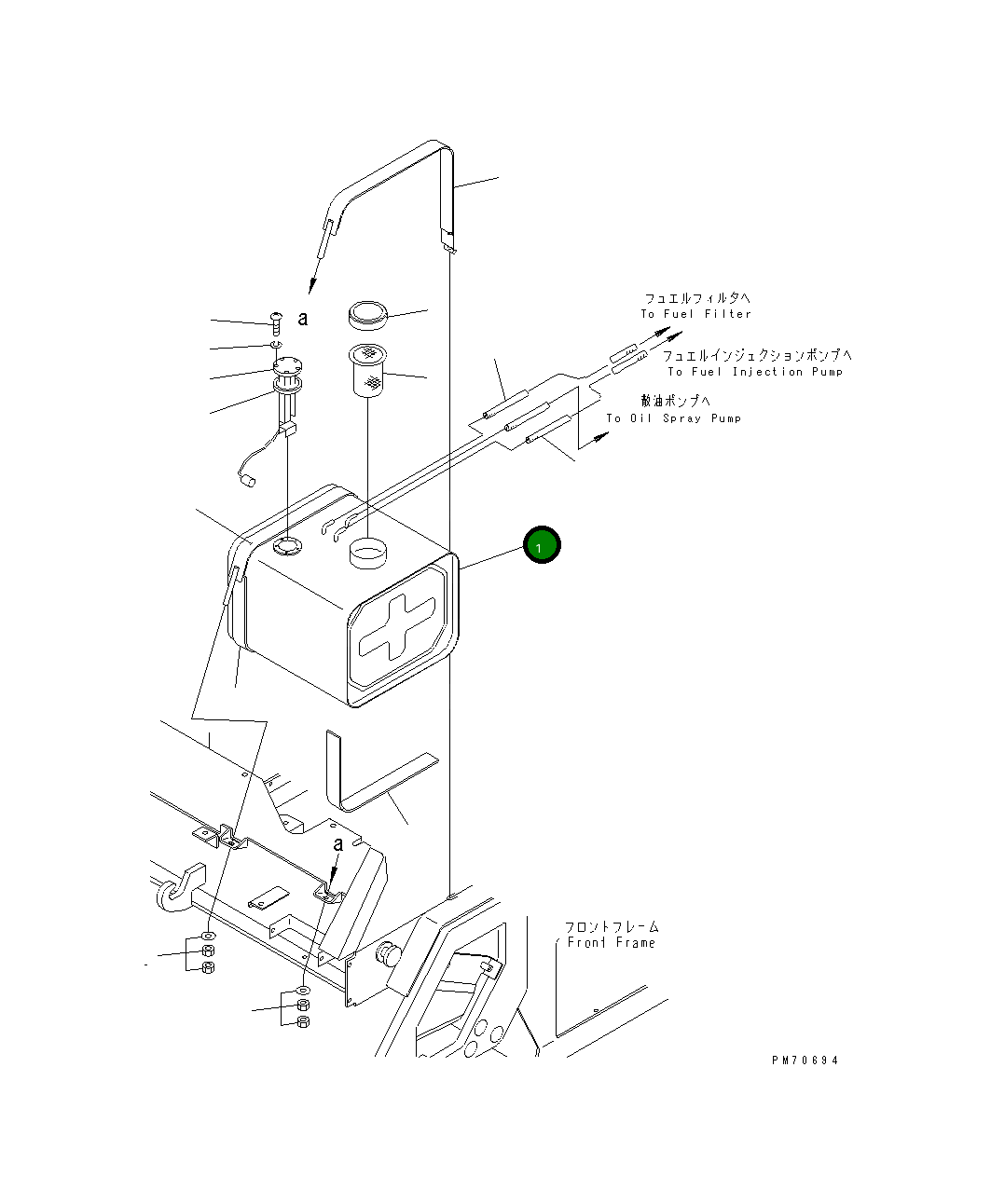 a

フュエルフィルタへ
To Fuel Filter

フュエルインジェクションポンプへ
To Fuel Injection Pump

散油ポンプへ
To Oil Spray Pump

1

a

フロントフレーム
Front Frame

PM70694