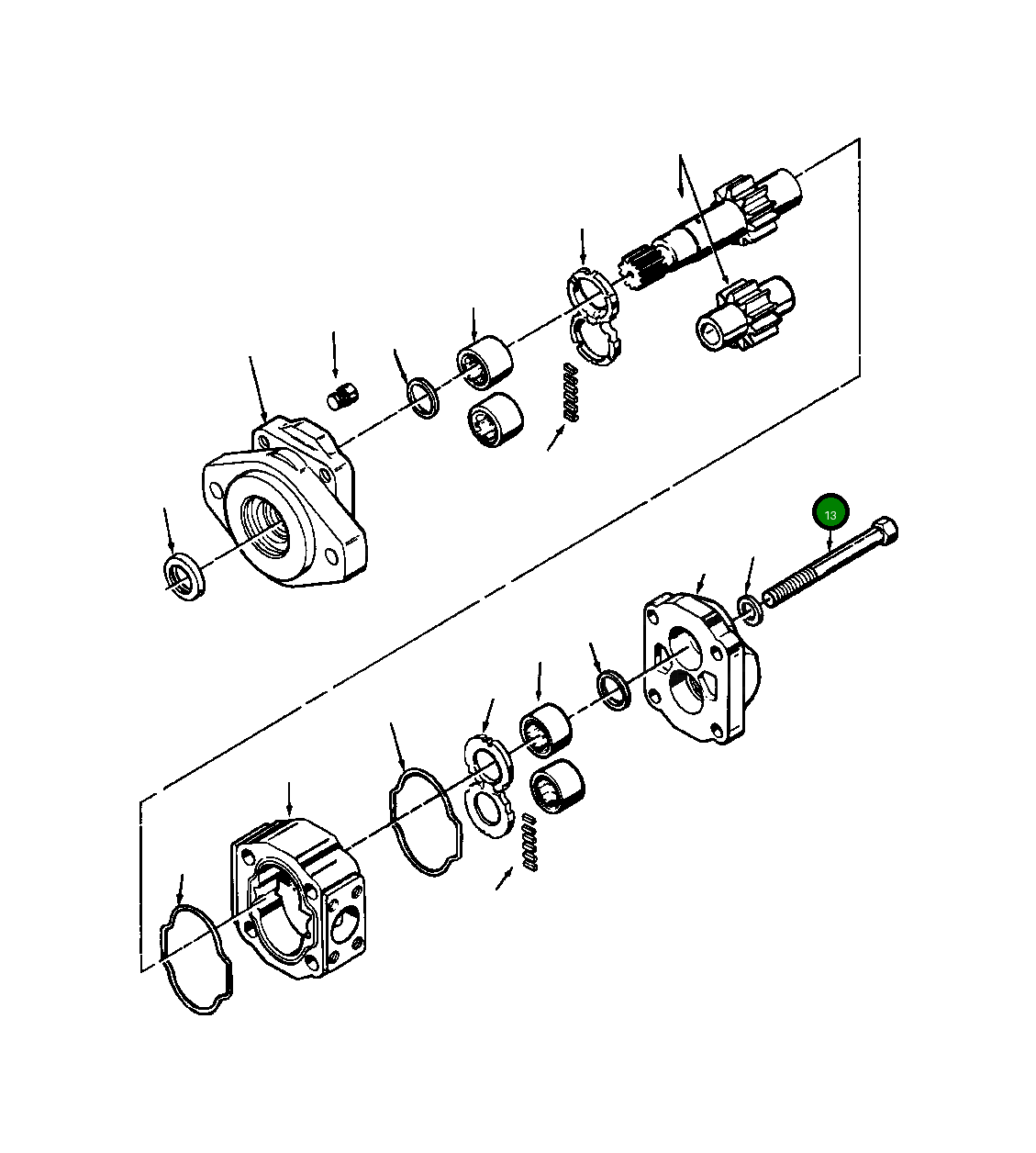 13