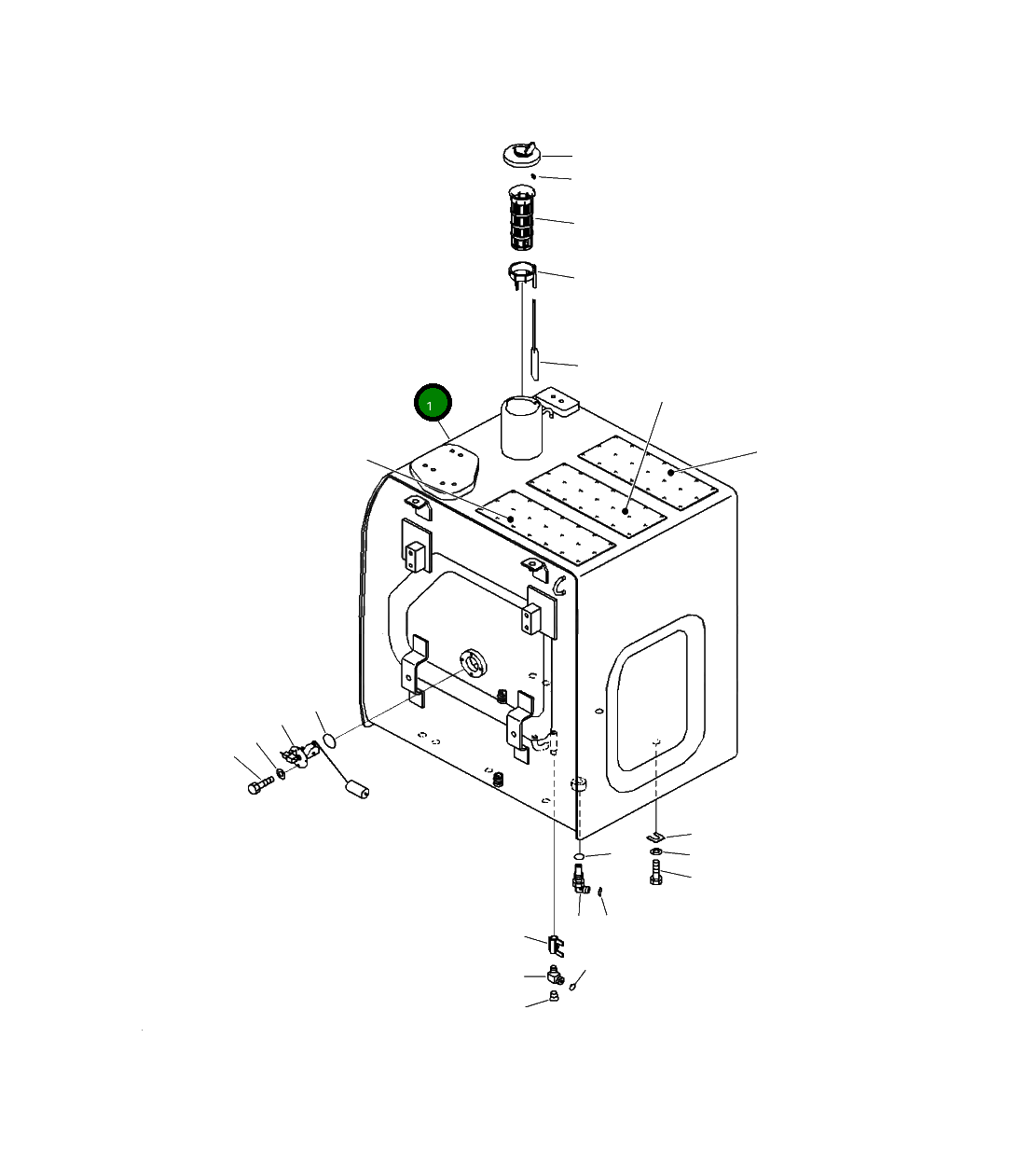 1