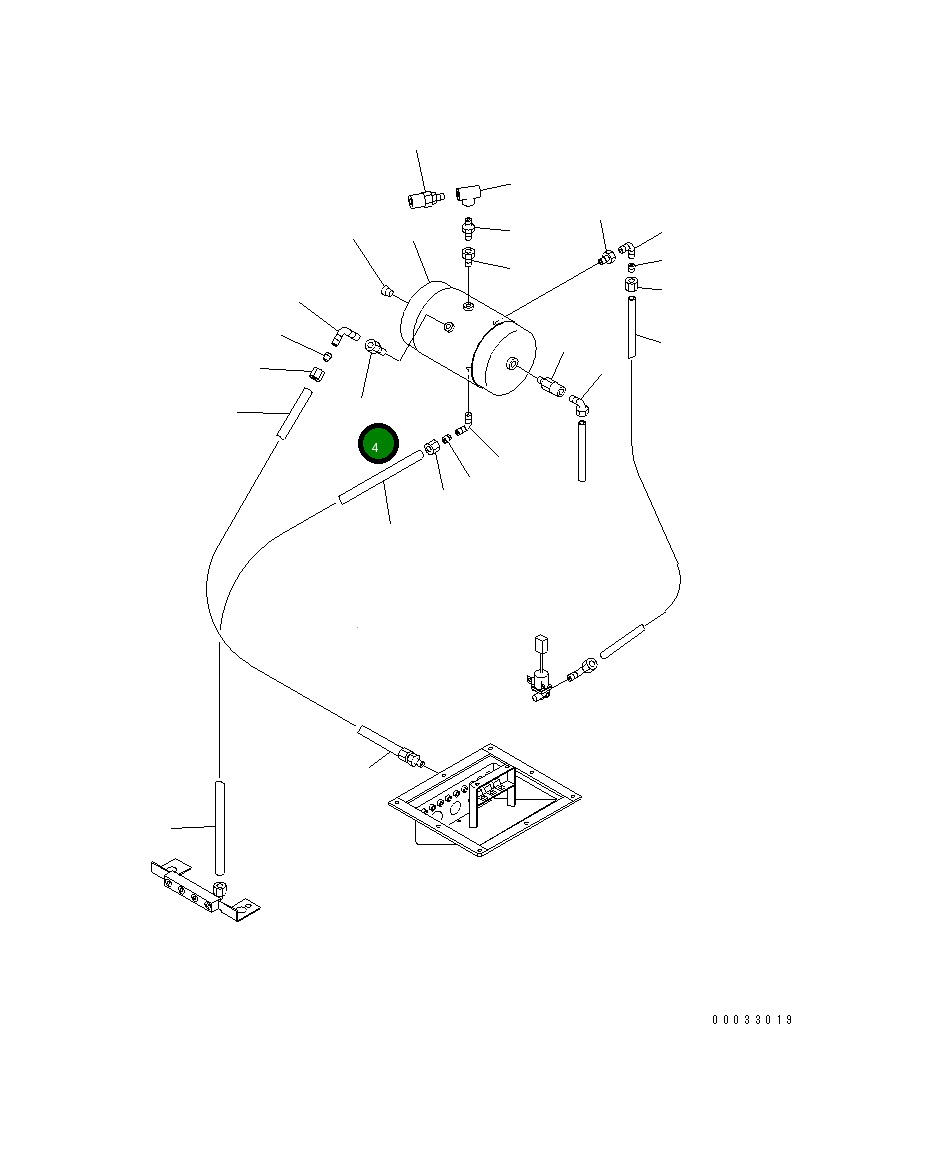 4

00033019