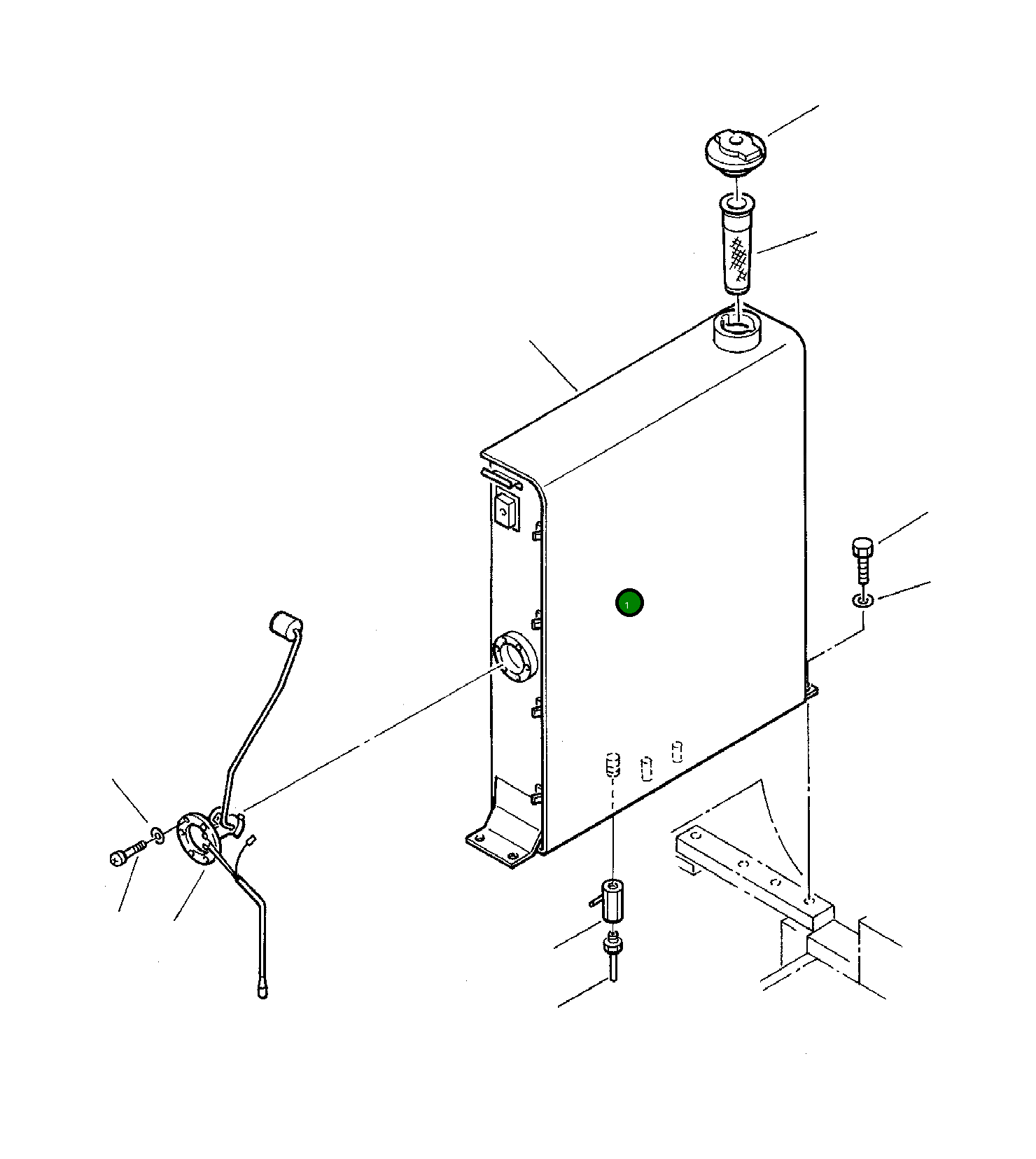 1