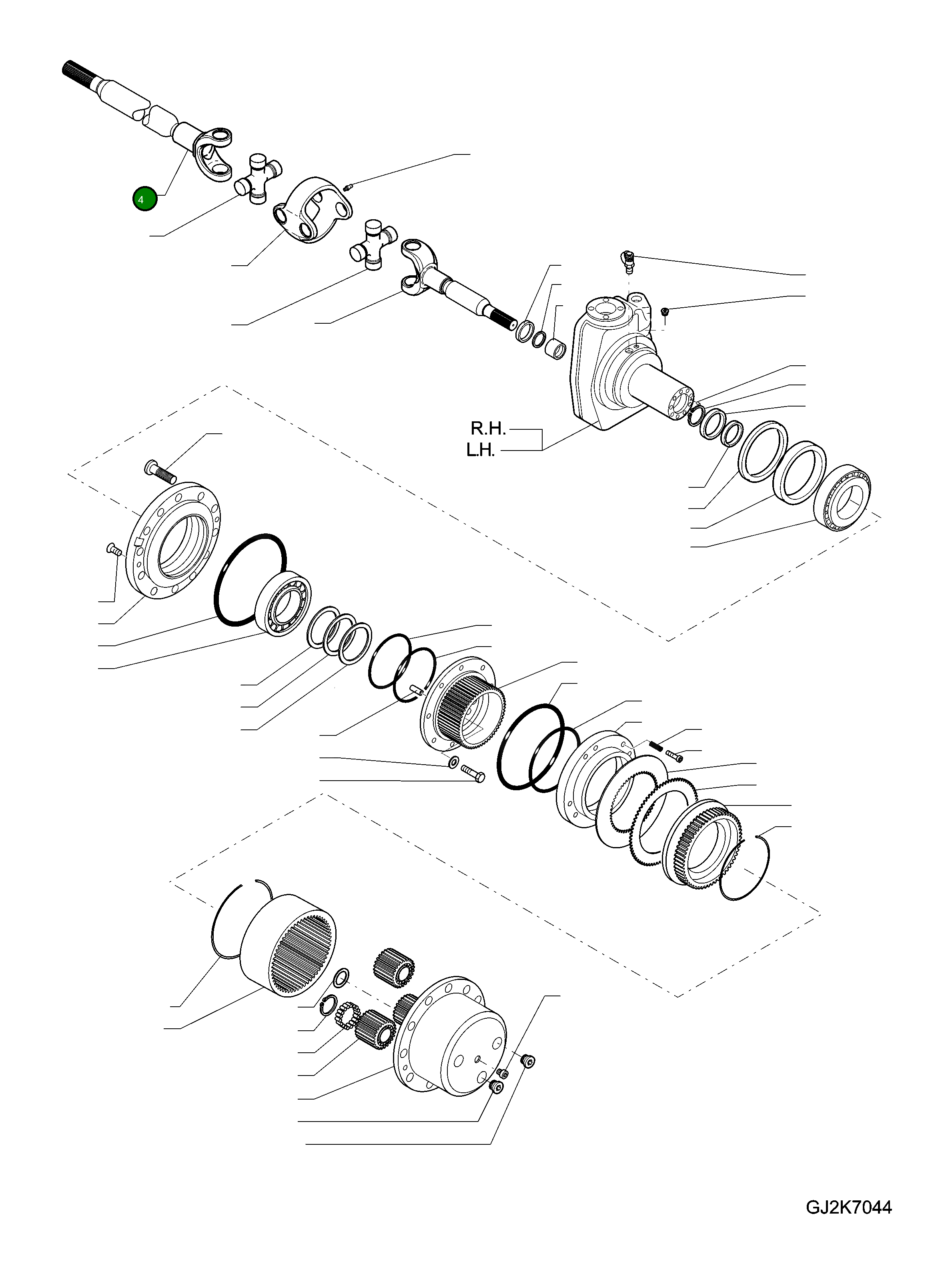 4

R.H.
L.H.

GJ2K7044