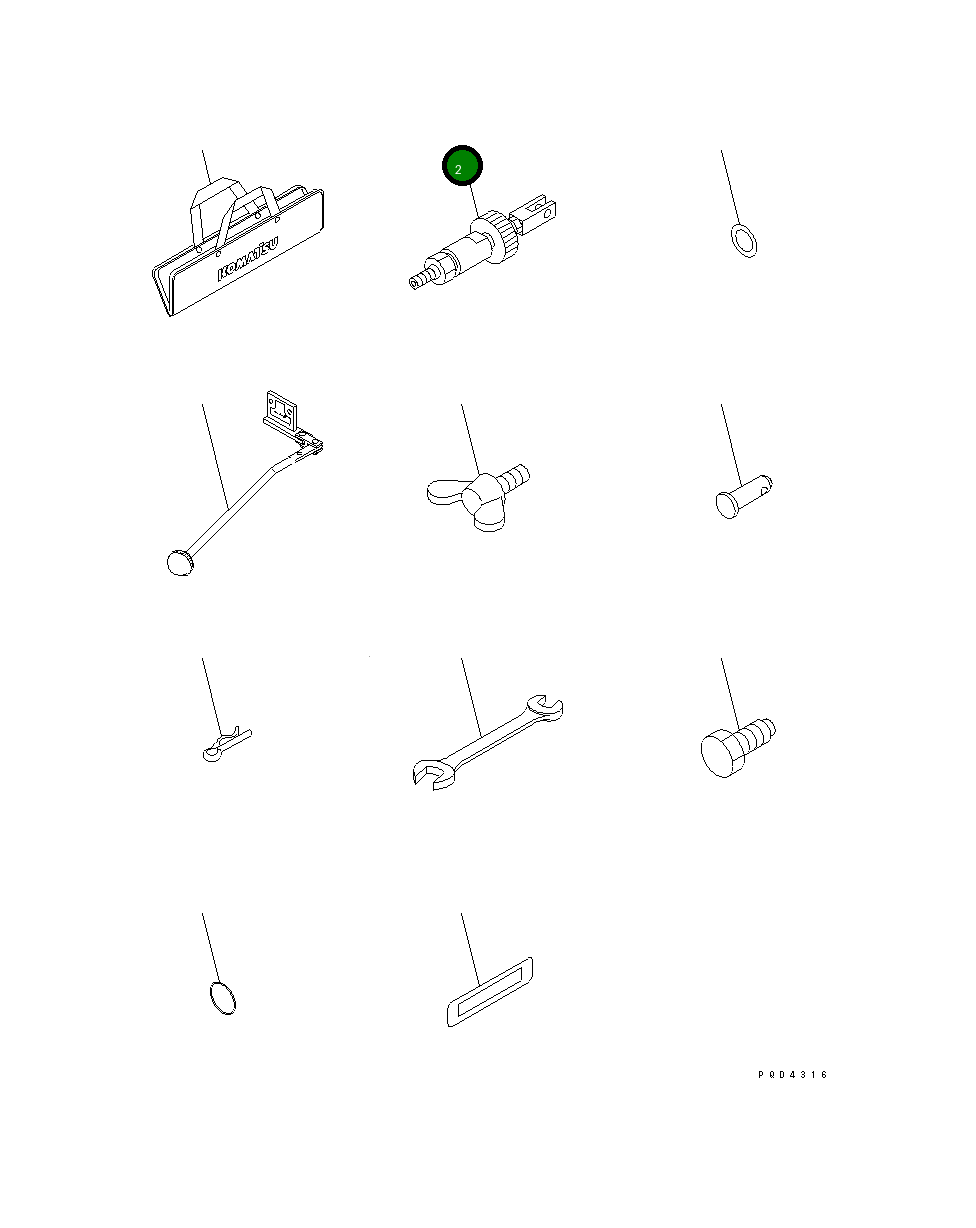 KOMATSU

2

P0D4316