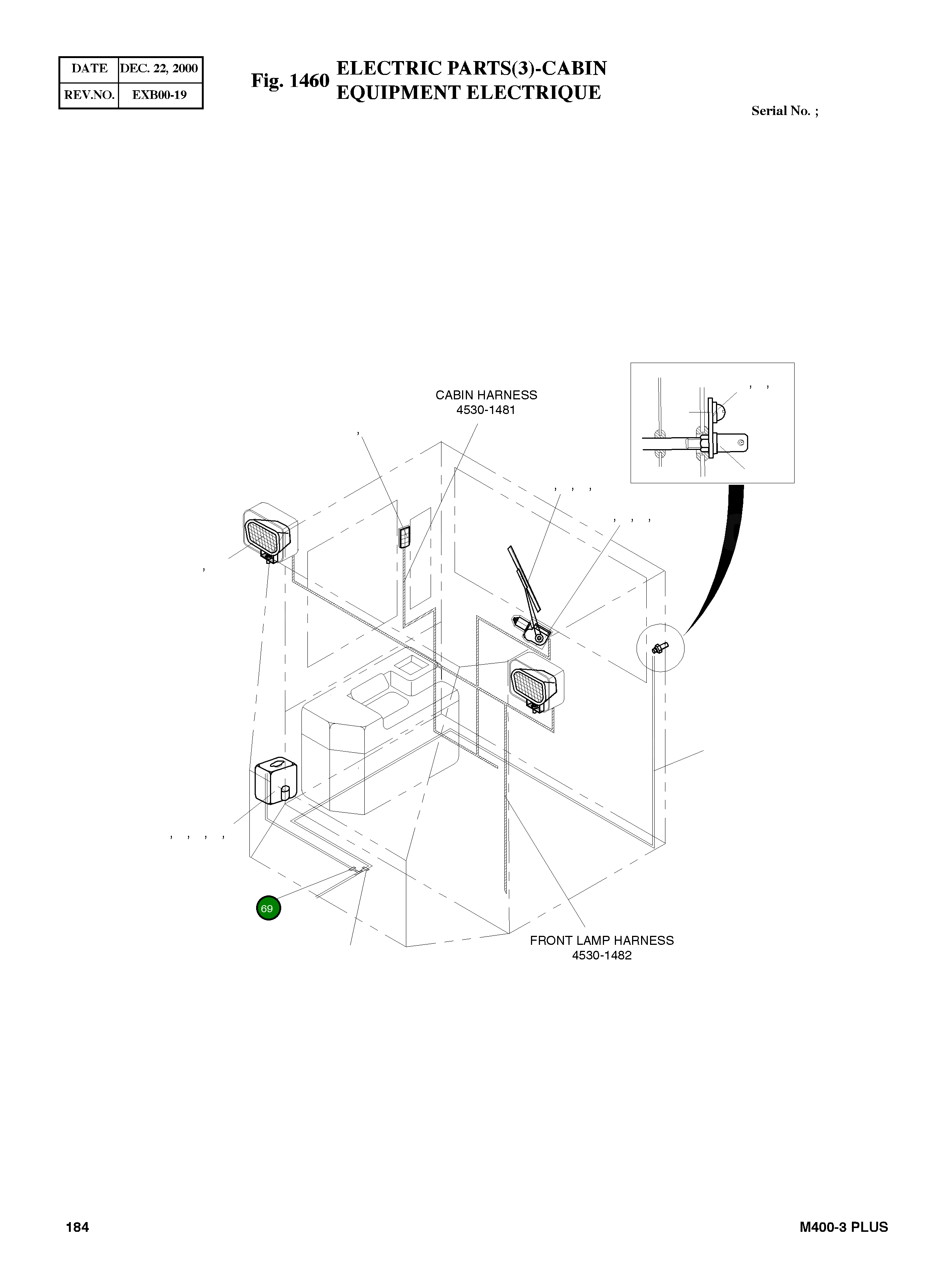 | DATE | DEC. 22, 2000 |
|---|---|
| REV.NO. | EXB00-19 |

Fig. 1460 ELECTRIC PARTS(3)-CABIN
EQUIPMENT ELECTRIQUE

Serial No. ;

CABIN HARNESS
4530-1481

69

FRONT LAMP HARNESS
4530-1482

184

M400-3 PLUS