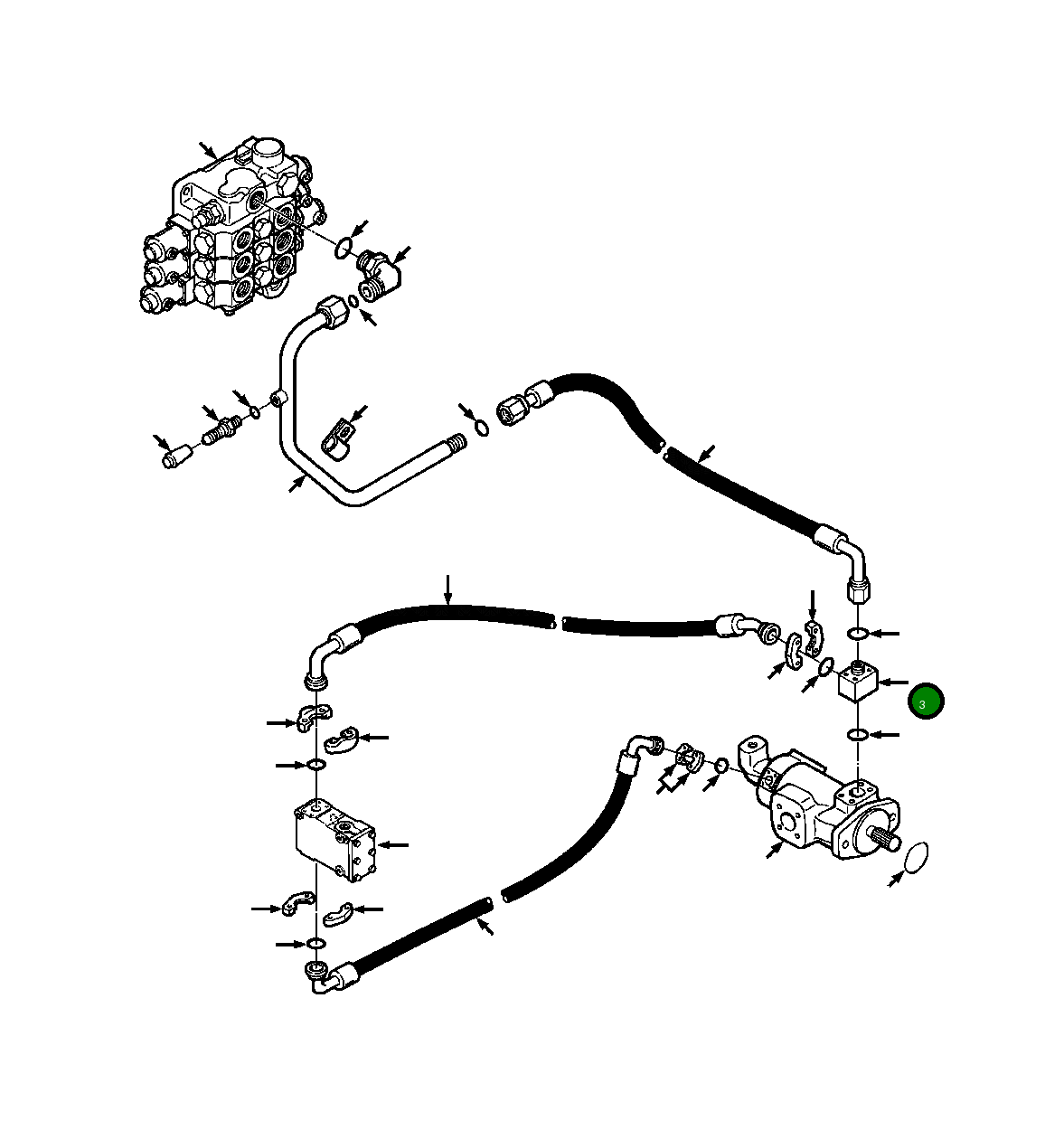 3