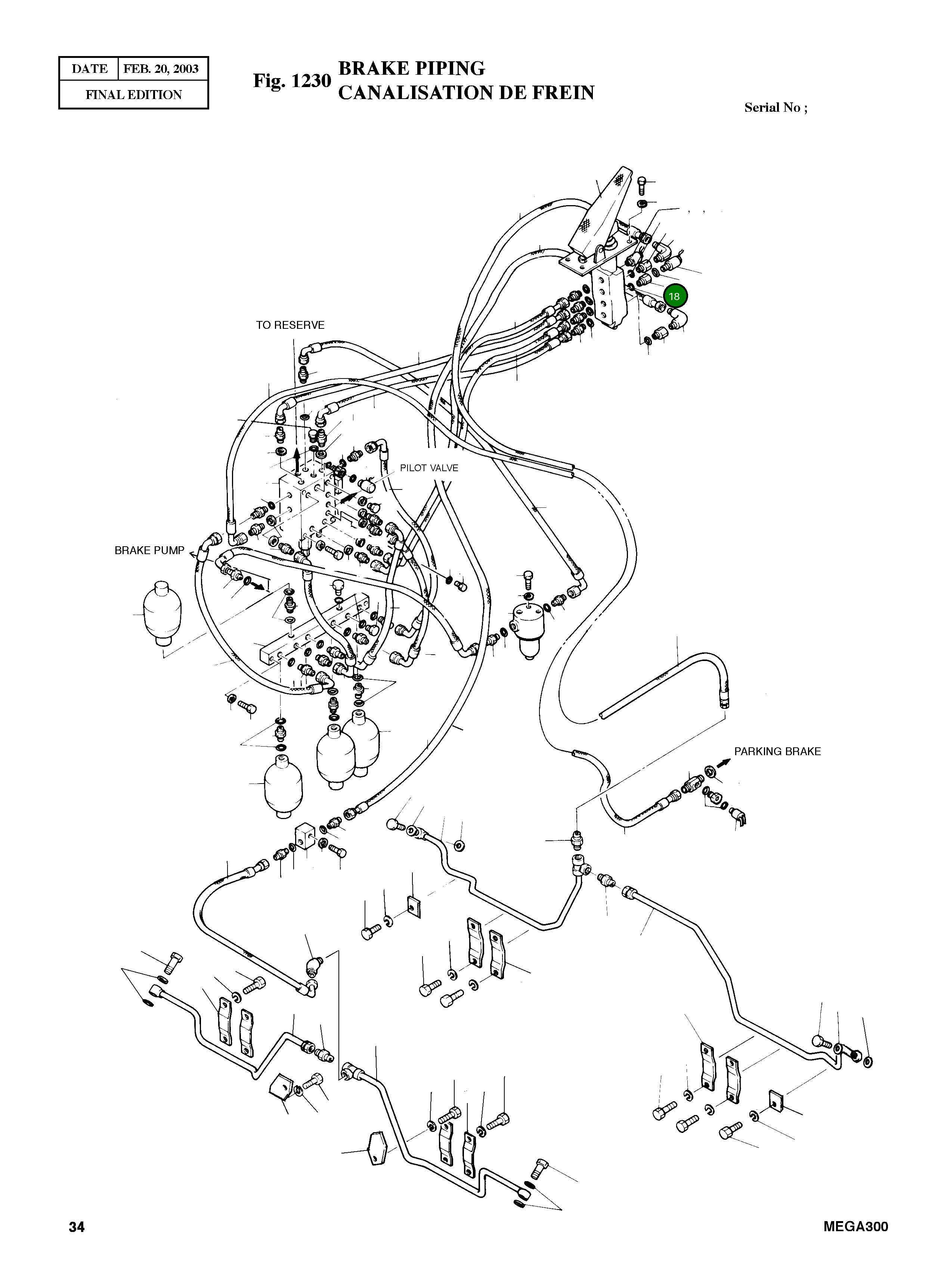 | DATE | FEB. 20, 2003 |
|---|---|
| FINAL EDITION | |

Fig. 1230 BRAKE PIPING
CANALISATION DE FREIN

Serial No ;

18

TO RESERVE

PILOT VALVE

BRAKE PUMP

PARKING BRAKE

34

MEGA300