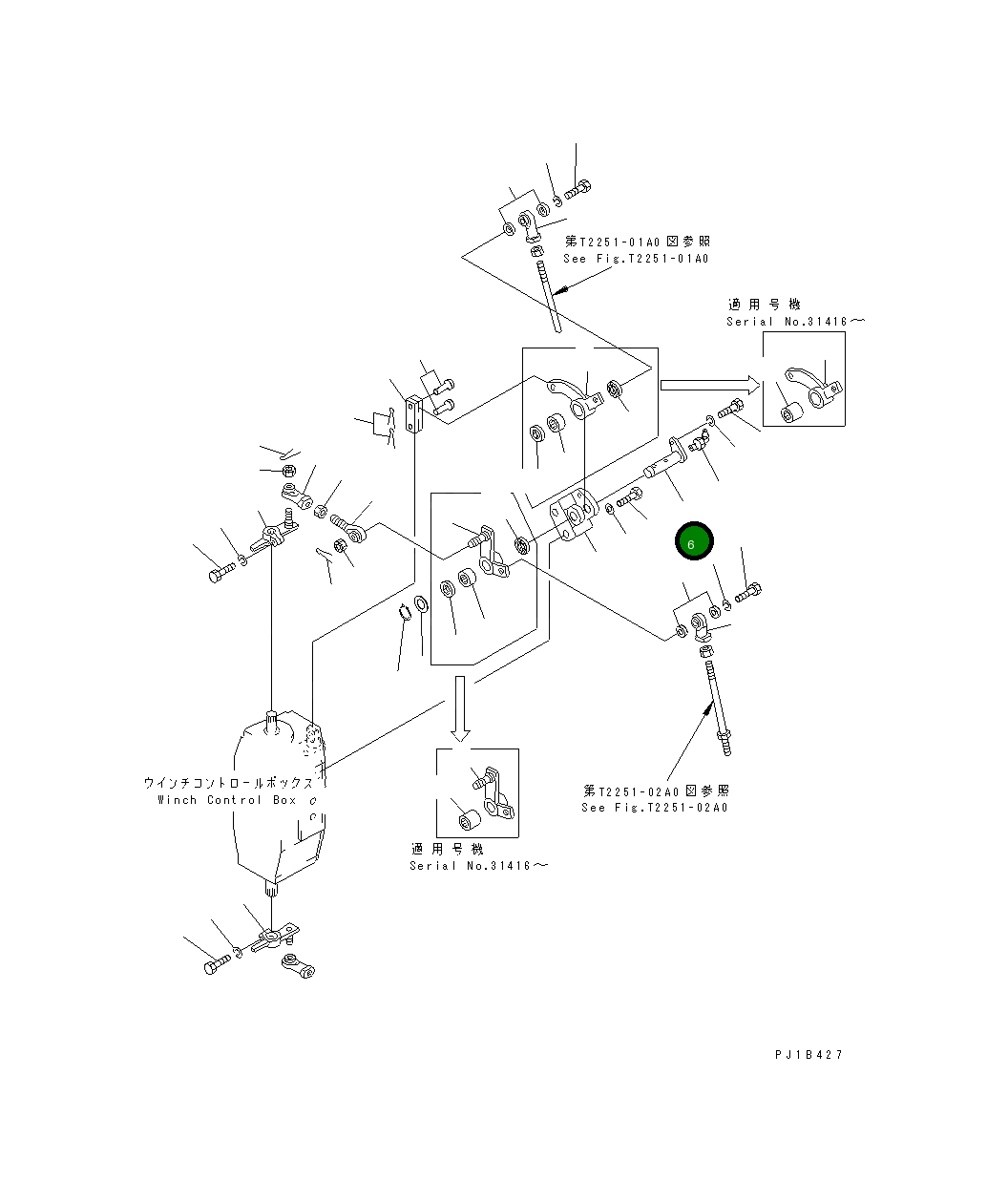 第T2251-01A0図参照
See Fig.T2251-01A0

適用号機
Serial No.31416～

6

ウインチコントロールボックス
Winch Control Box

第T2251-02A0図参照
See Fig.T2251-02A0

適用号機
Serial No.31416～

PJ1B427