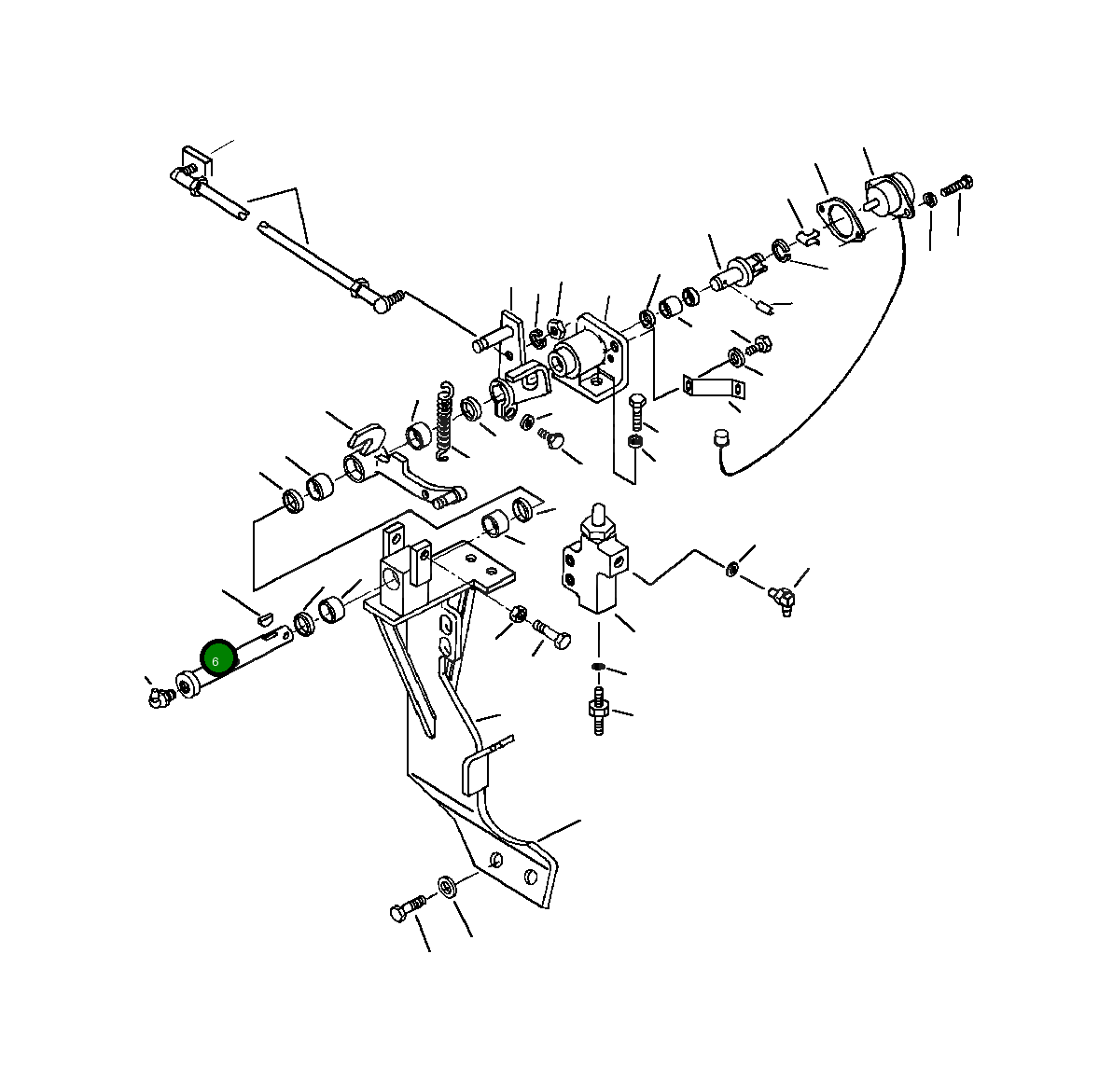 6