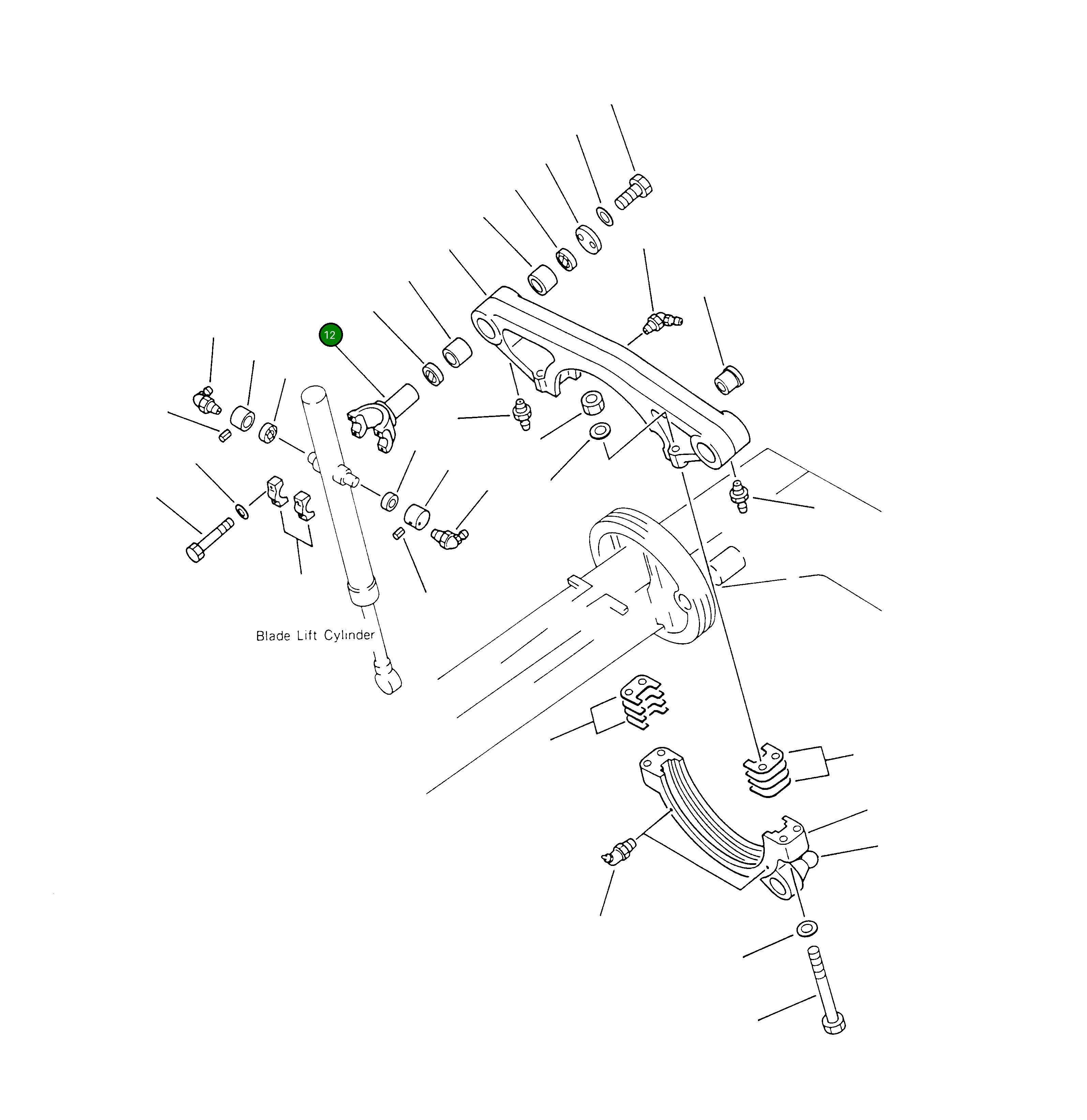 12

Blade Lift Cylinder