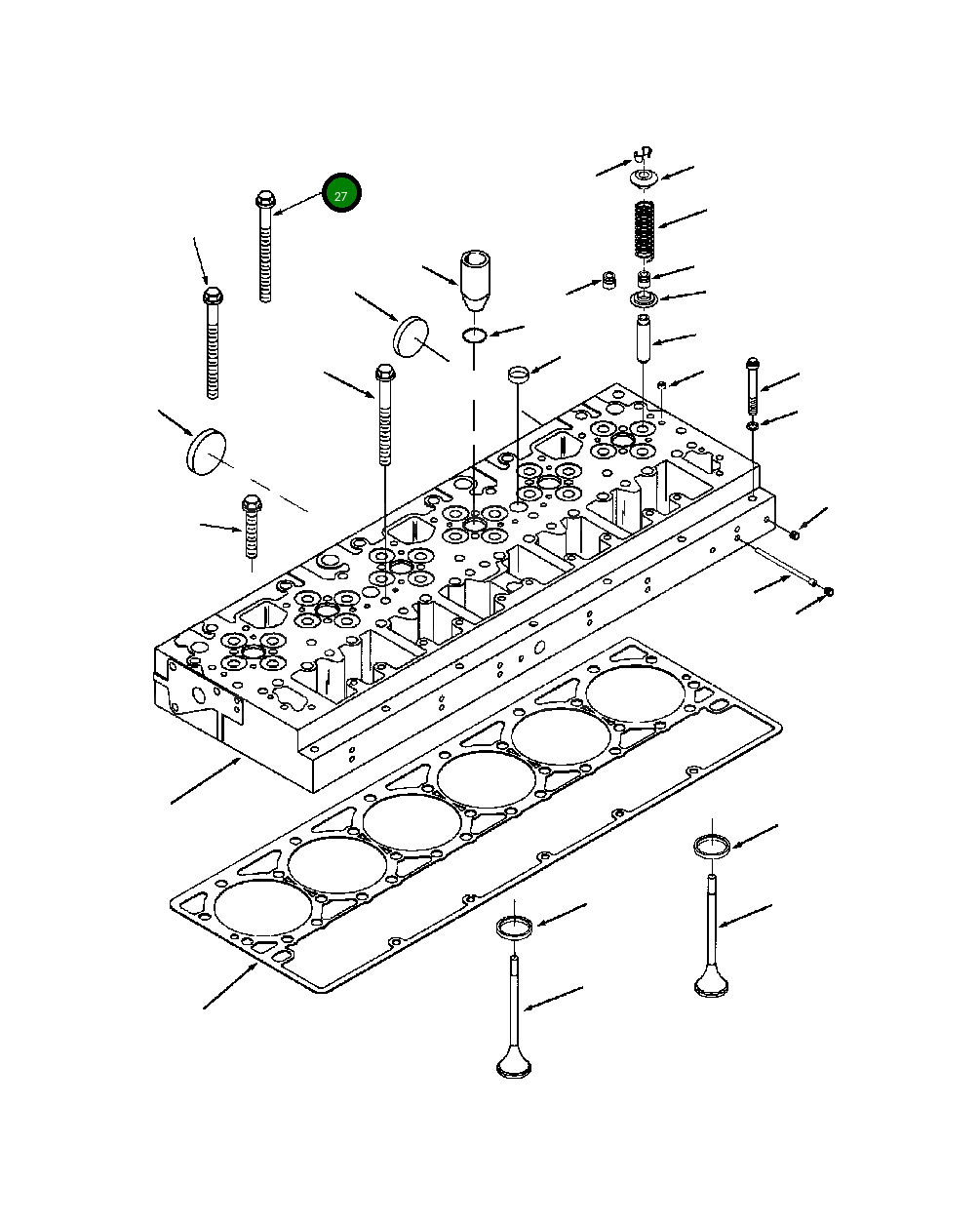 27