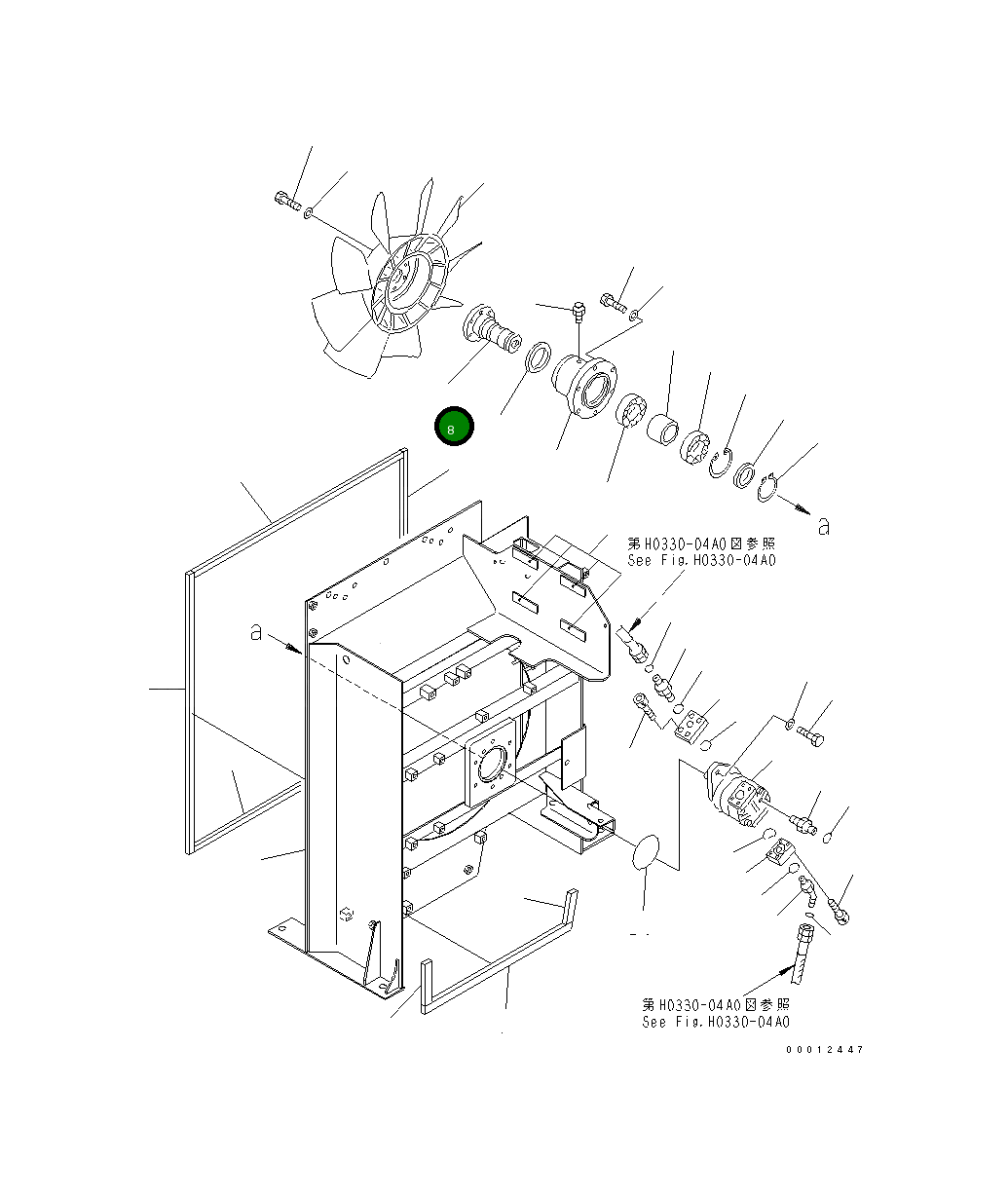 8

a

第H0330-04A0図参照
See Fig.H0330-04A0

a

第H0330-04A0図参照
See Fig.H0330-04A0

00012447