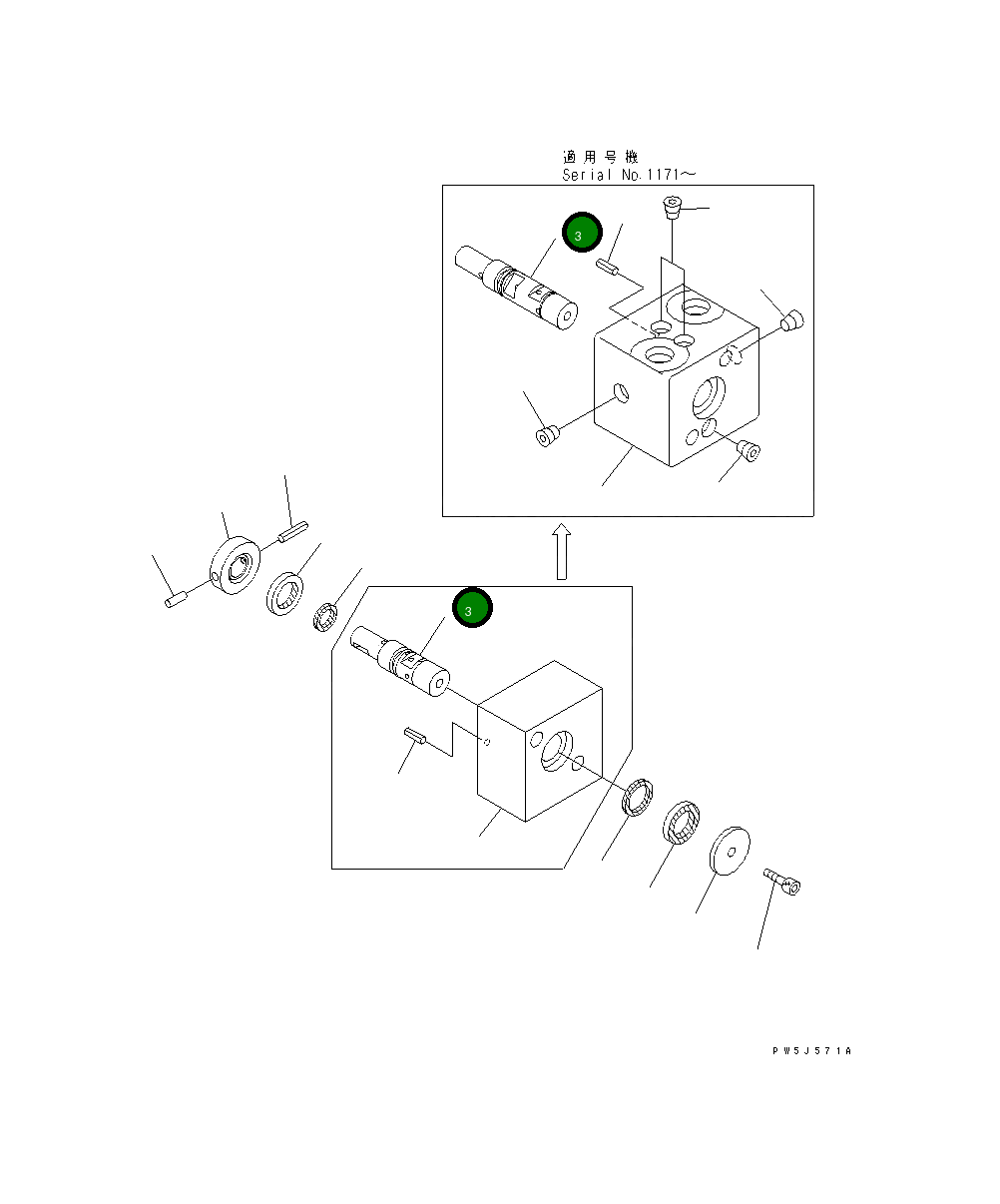 適用号機
Serial No.1171～

3

3

PW5J571A