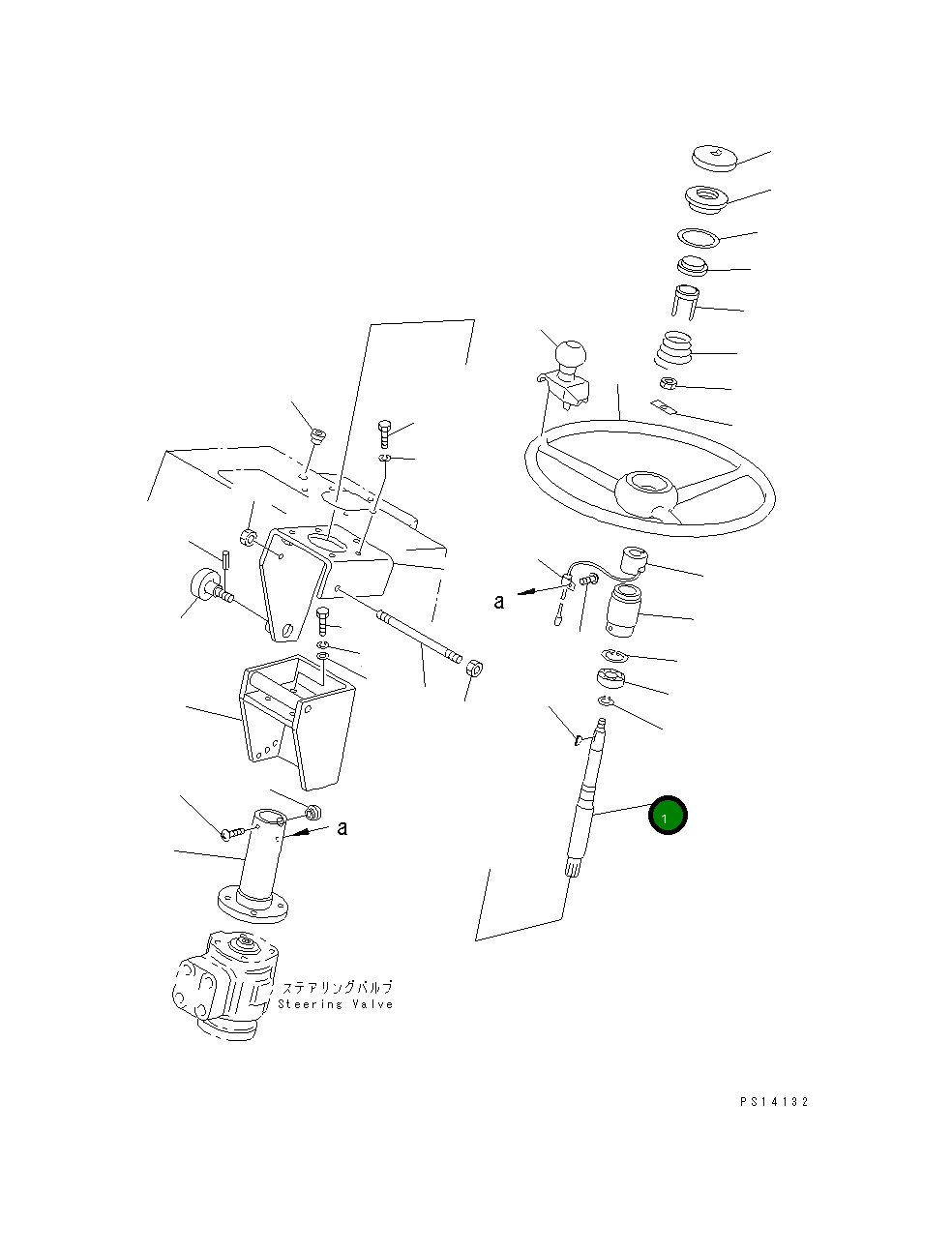 a

a

1

ステアリングバルブ
Steering Valve

PS14132