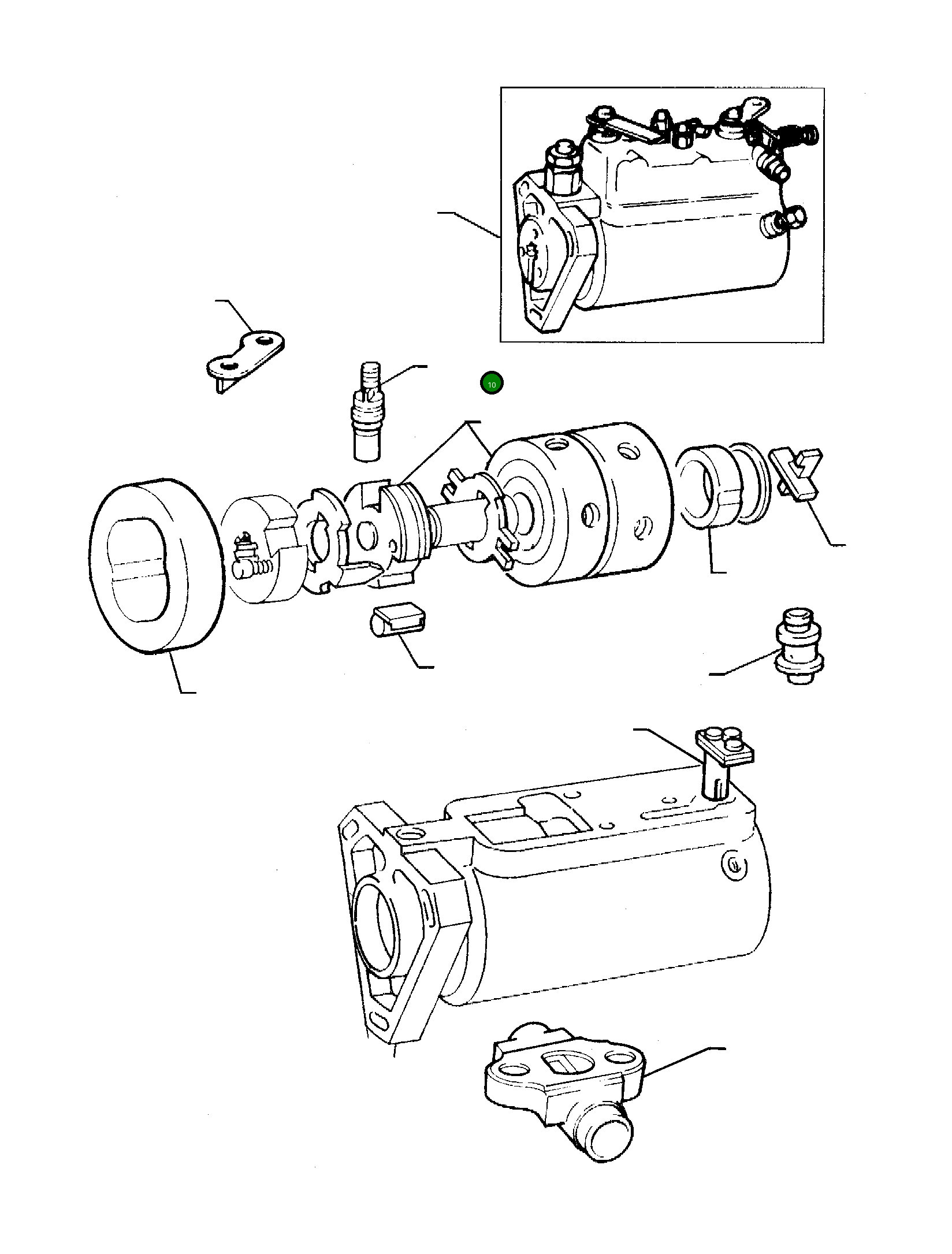 10