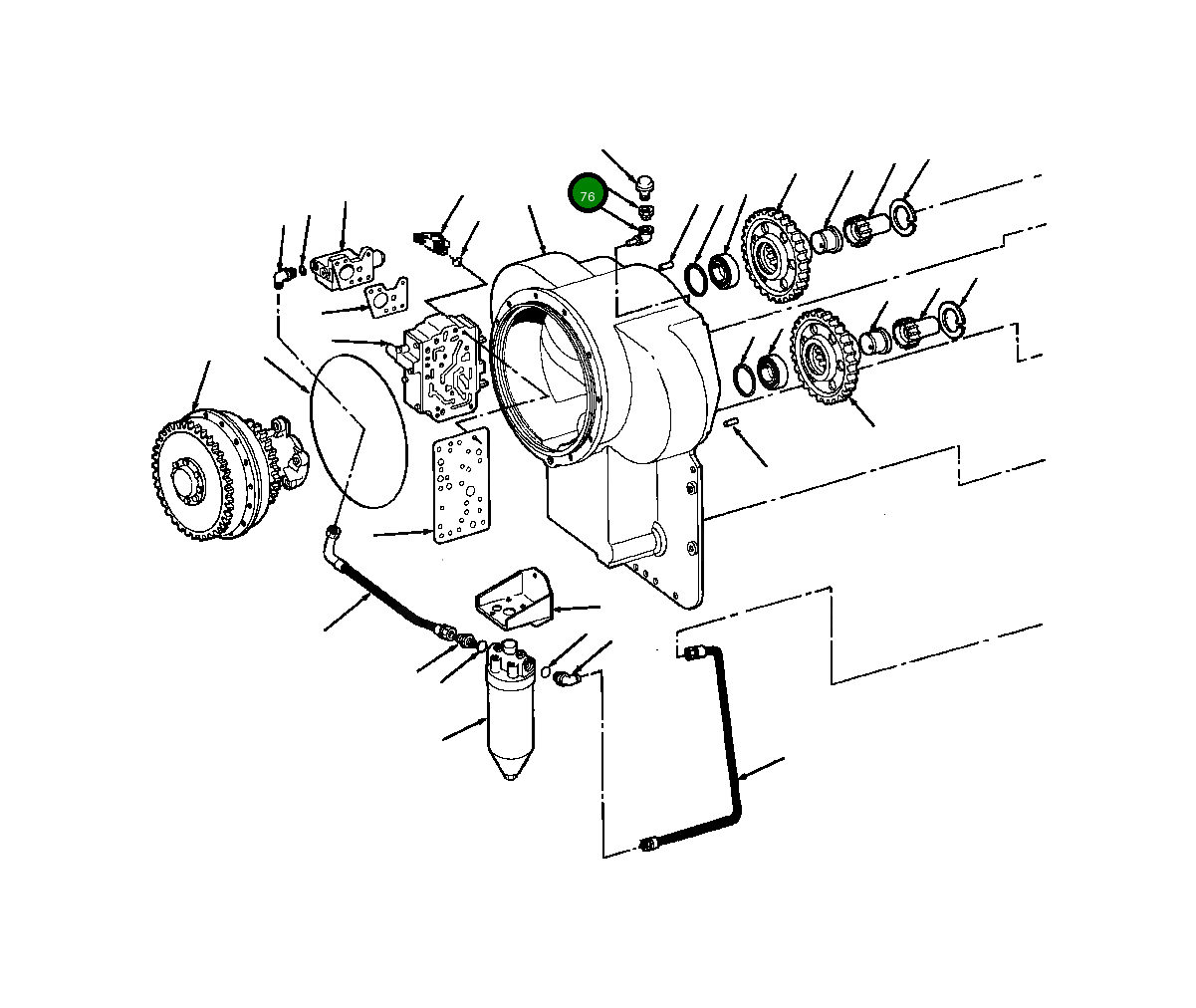 76