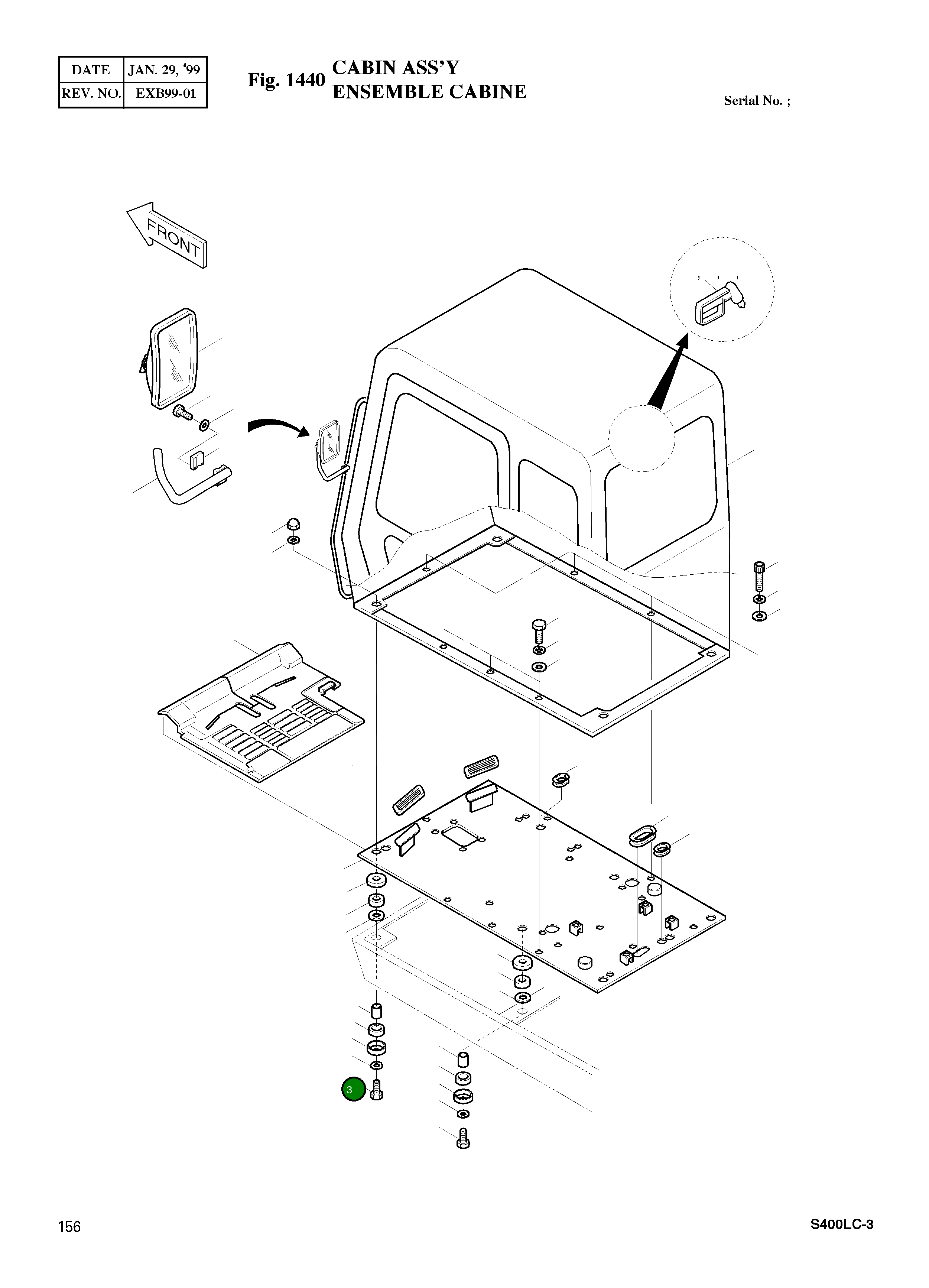 | DATE | JAN. 29, '99 |
|---|---|
| REV. NO. | EXB99-01 |

Fig. 1440 CABIN ASS'Y
ENSEMBLE CABINE

Serial No. ;

FRONT

3

156

S400LC-3