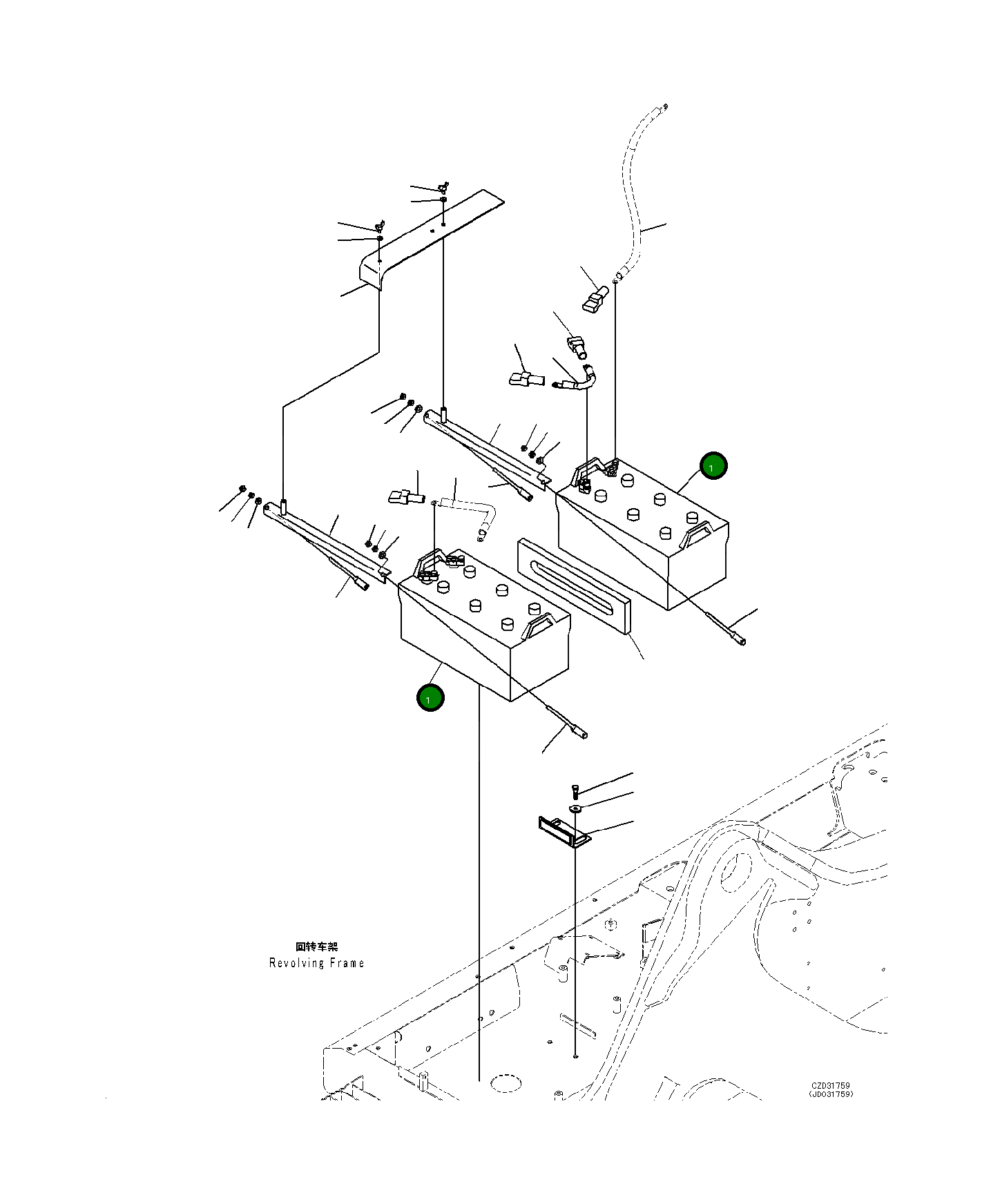 1

1

回转车架
Revolving Frame

CZD31759
(JD031759)