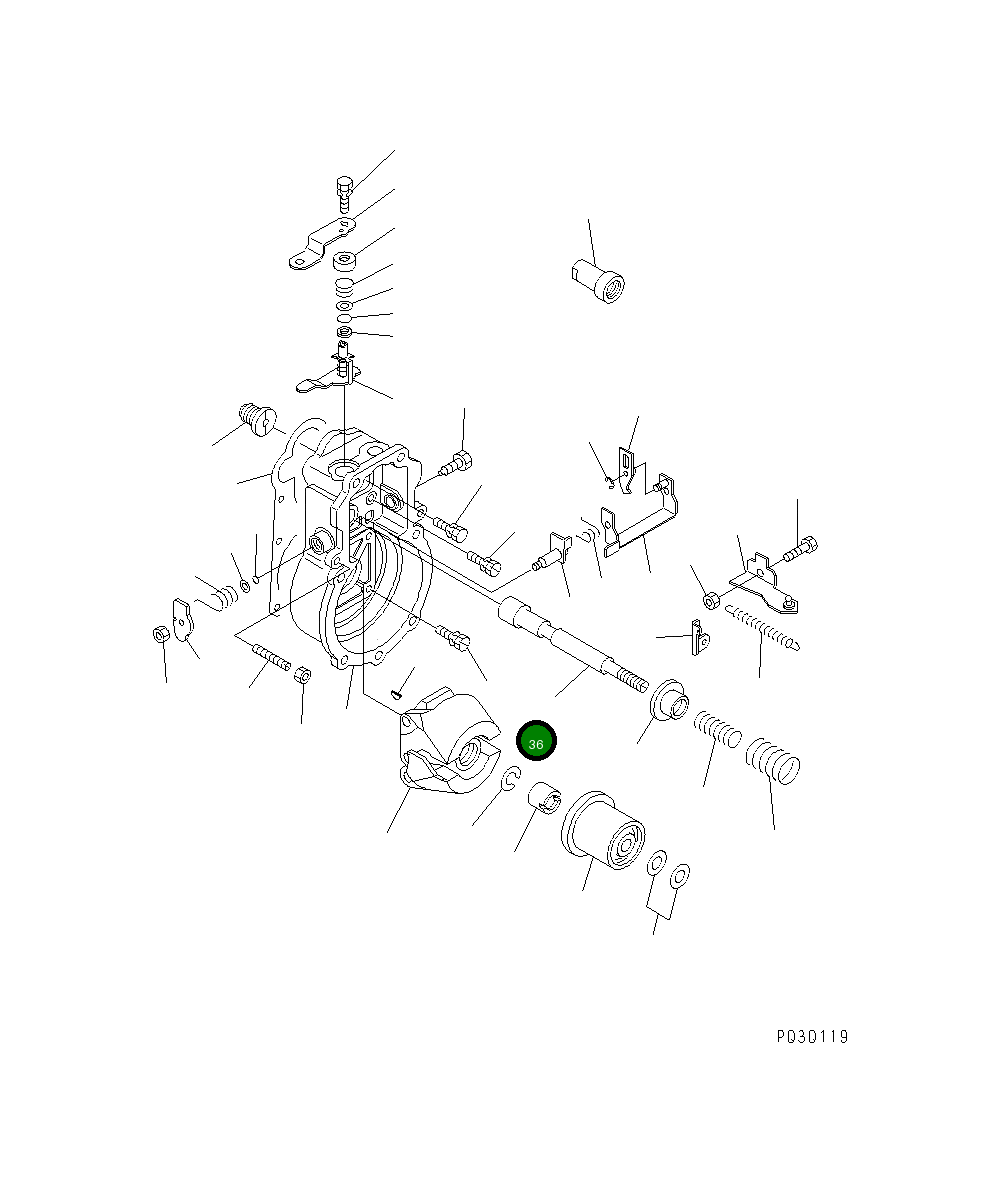 36

P030119