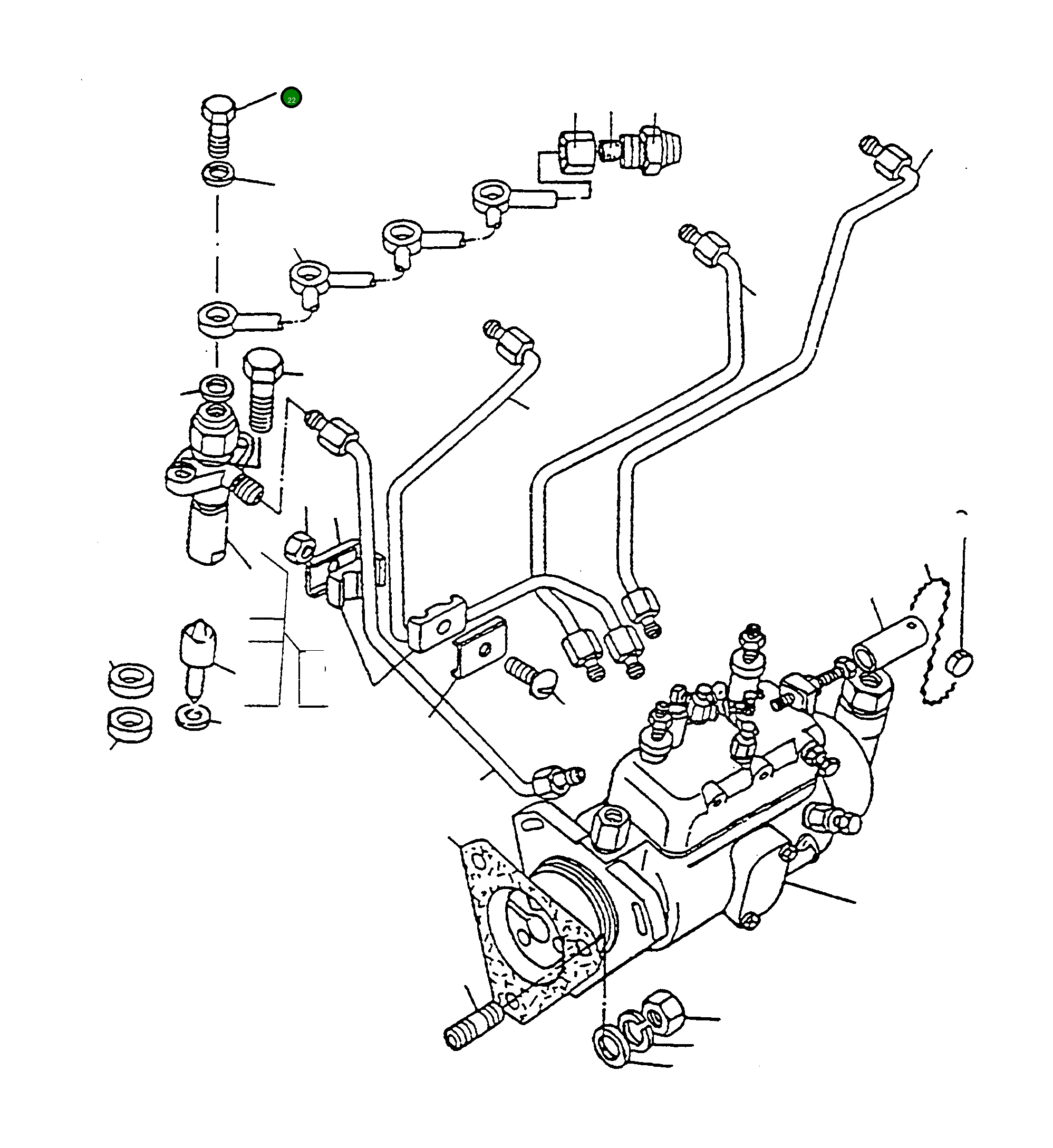 22