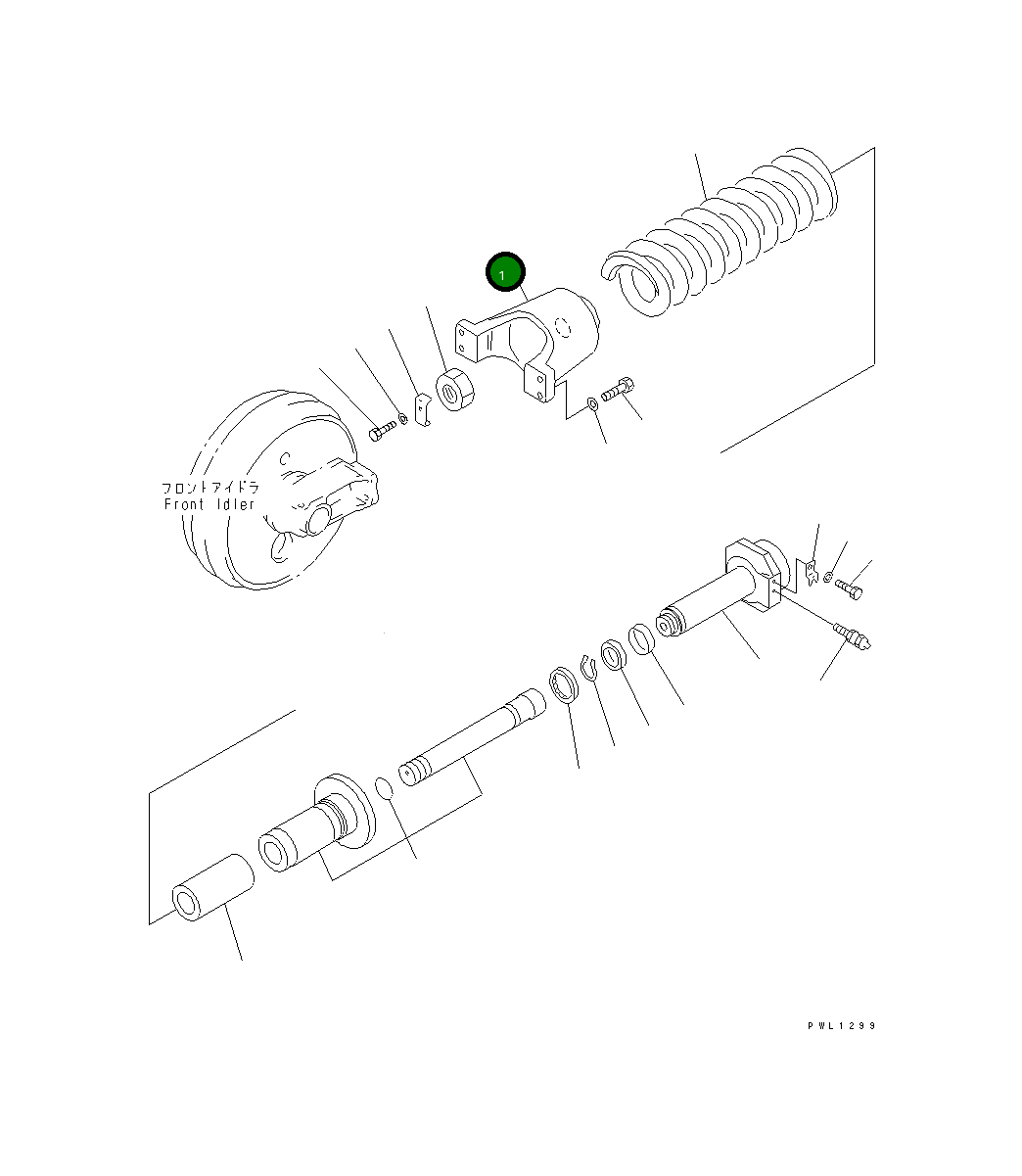 1

フロントアイドラ
Front Idler

PWL1299