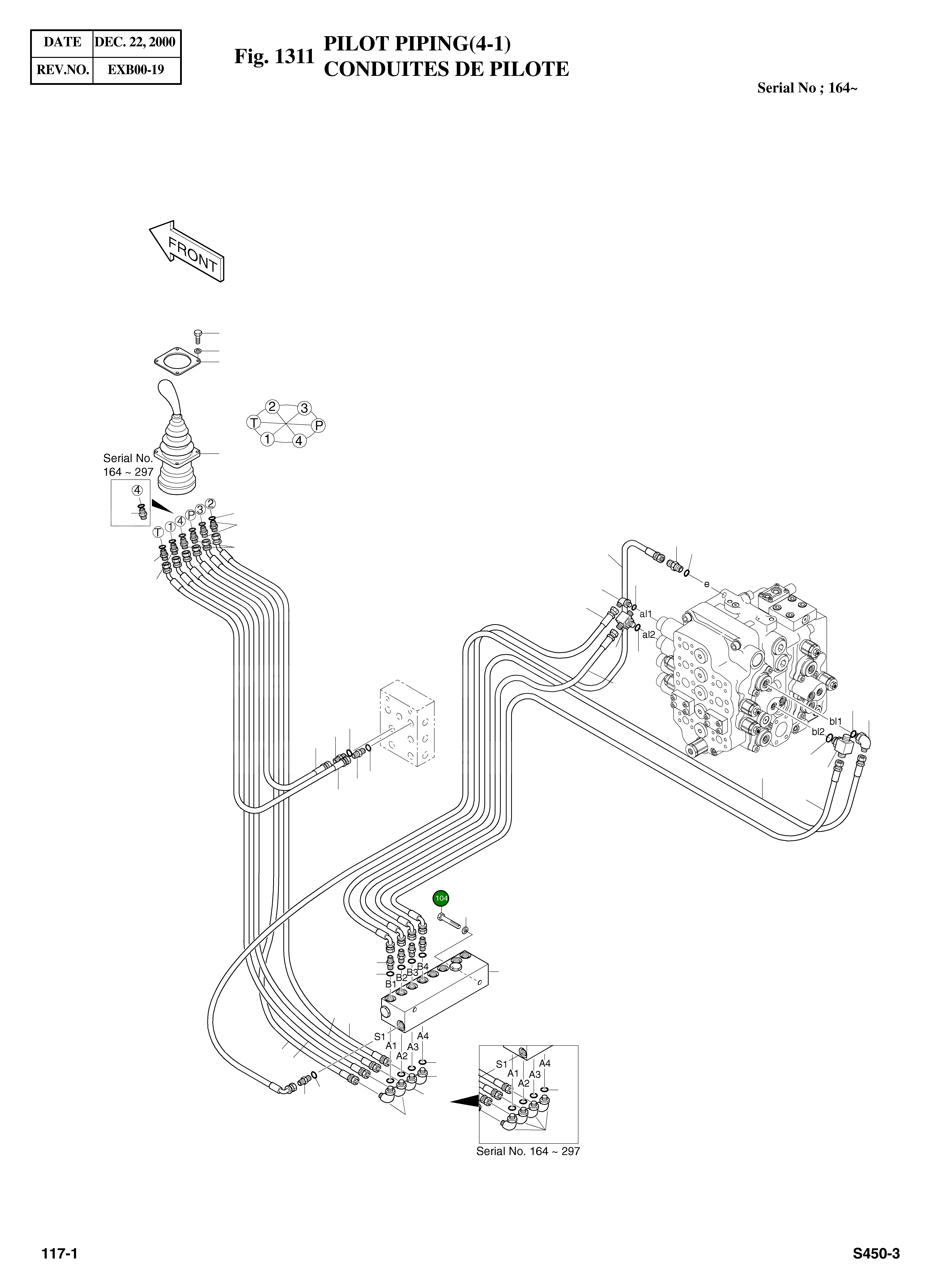 | DATE | DEC. 22, 2000 |
|---|---|
| REV.NO. | EXB00-19 |

Fig. 1311 PILOT PIPING(4-1)
CONDUITES DE PILOTE

Serial No ; 164~

FRONT

2 3 T P 1 4

Serial No. 164 ~ 297

4

T 1 4 P 3 2

e

al1

al2

bl1

bl2

104

B4 B3 B2 B1

S1 A1 A2 A3 A4

S1 A1 A2 A3 A4

Serial No. 164 ~ 297

117-1

S450-3