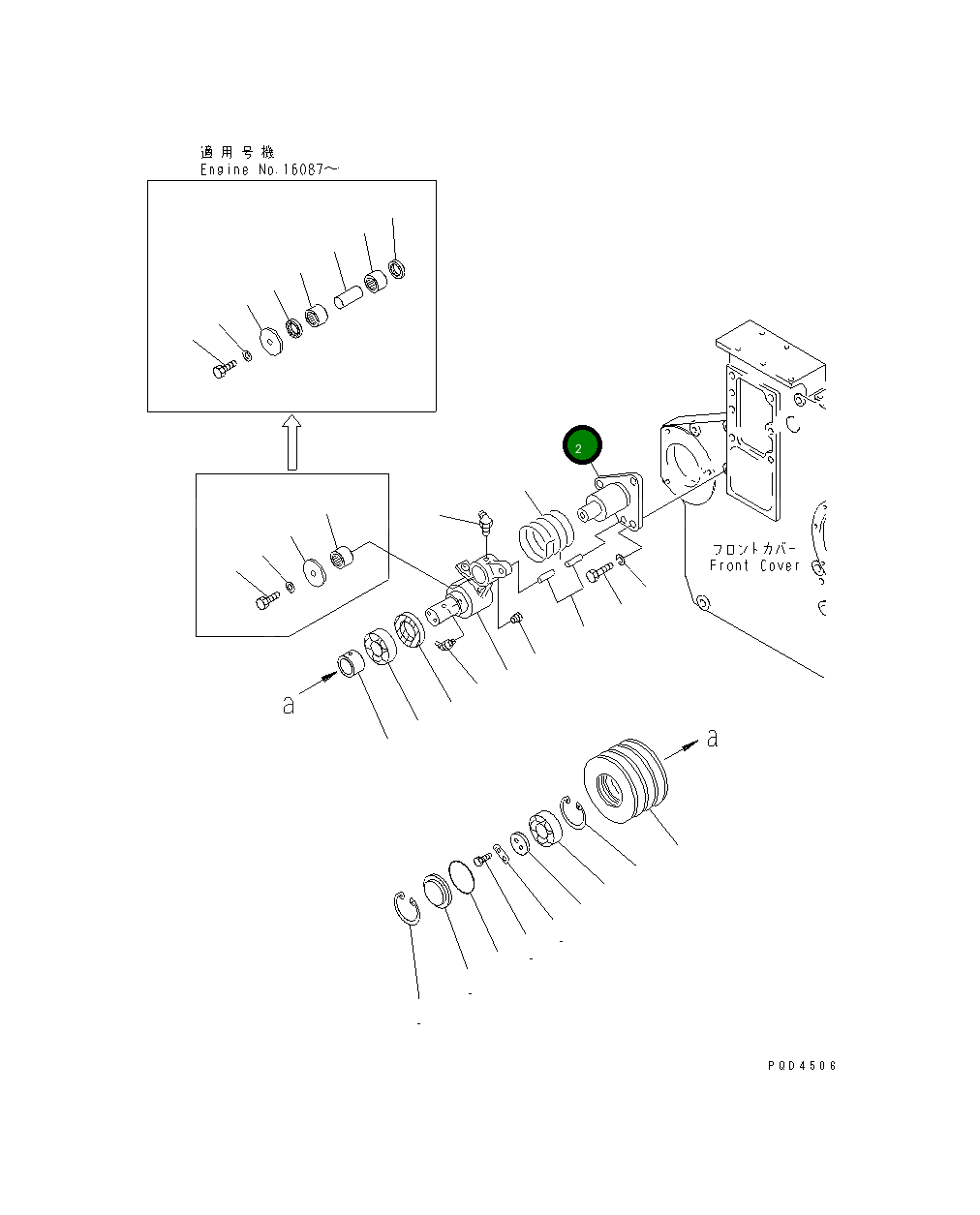 適用号機
Engine No.16087～

2

フロントカバー
Front Cover

a

a

PQD4506