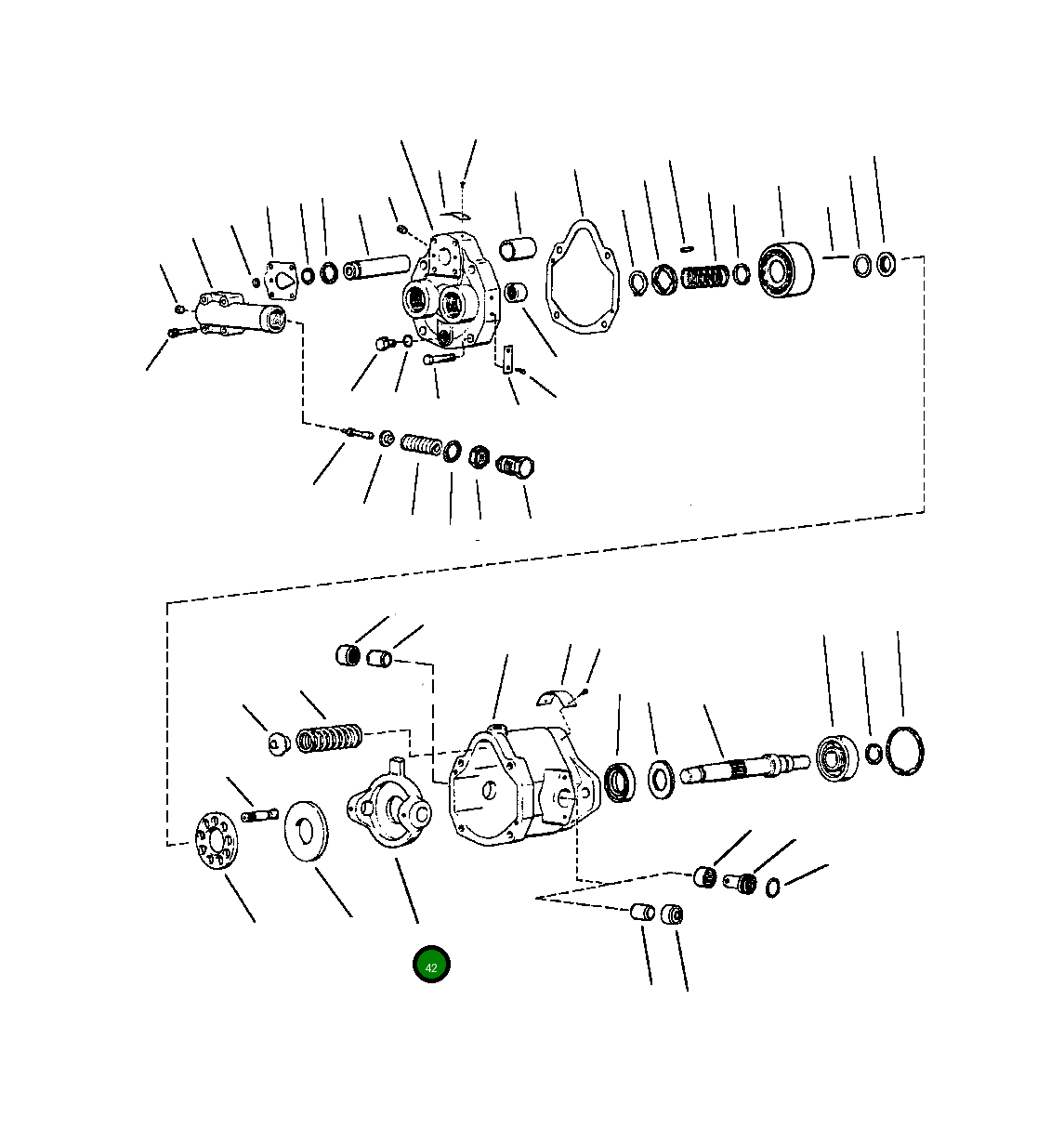 42