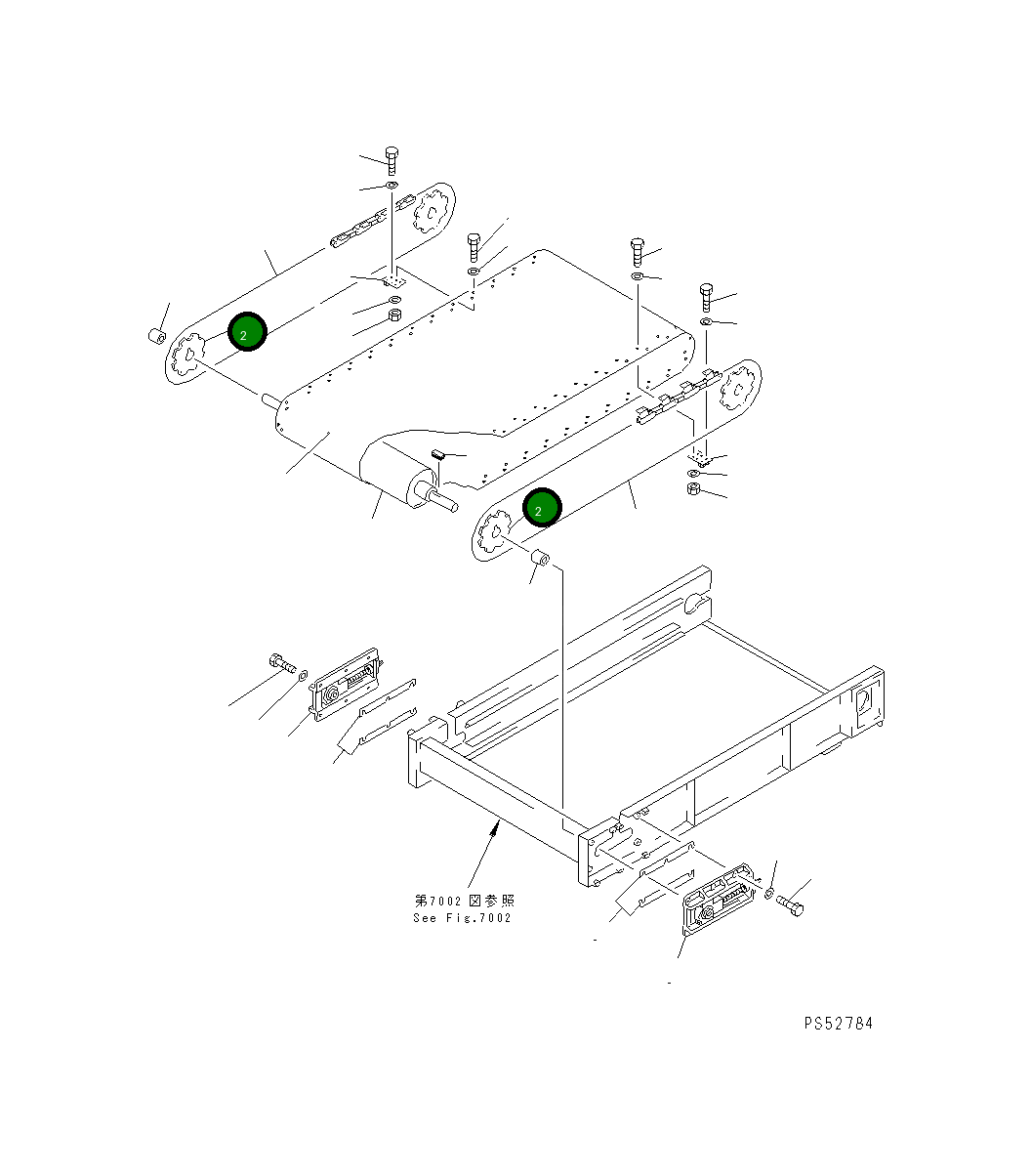 2

2

第7002図参照
See Fig.7002

PS52784