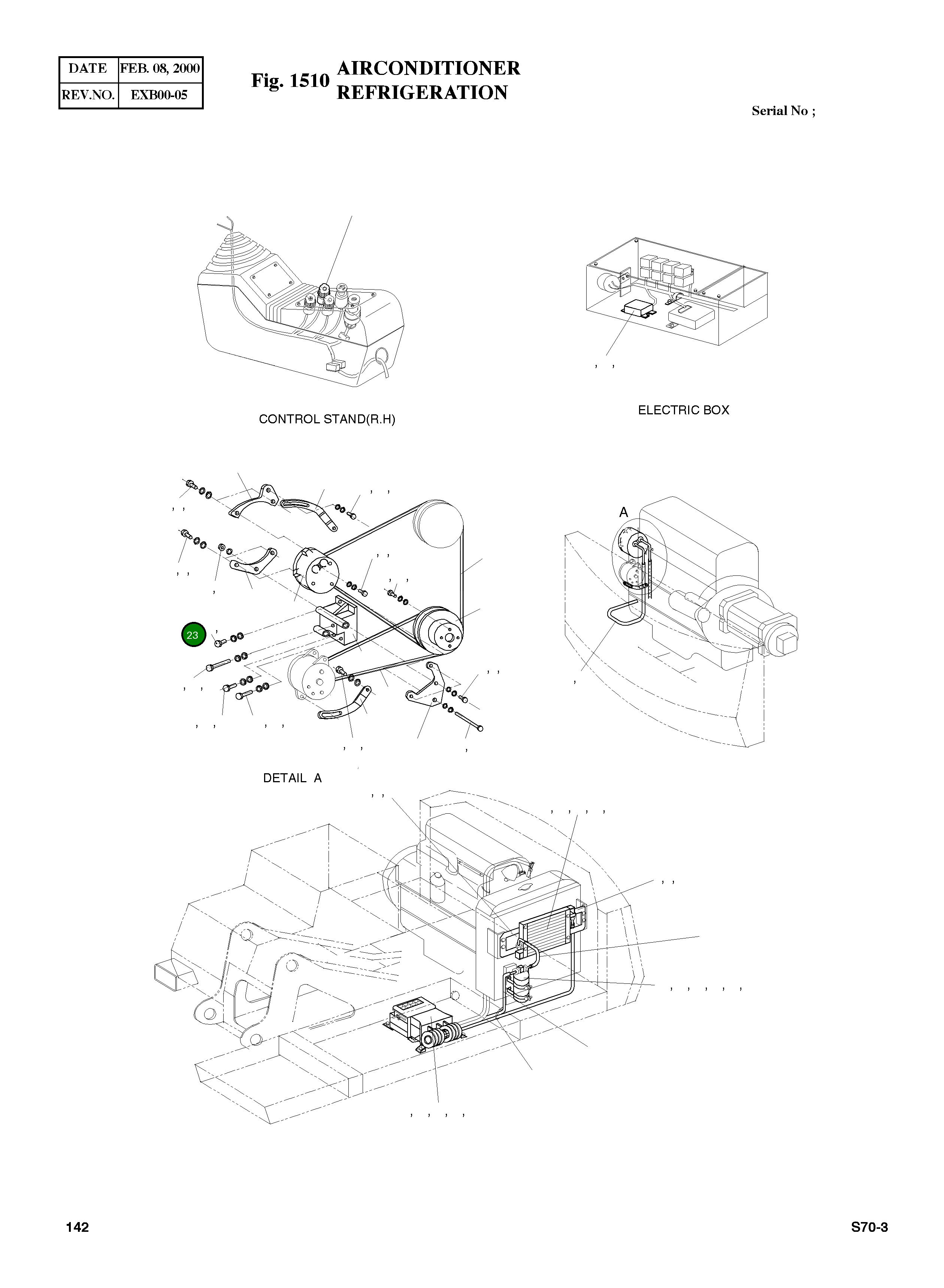 | DATE | FEB. 08, 2000 |
|---|---|
| REV.NO. | EXB00-05 |

Fig. 1510 AIRCONDITIONER REFRIGERATION

Serial No ;

CONTROL STAND(R.H)

ELECTRIC BOX

A

23

DETAIL A

142

S70-3