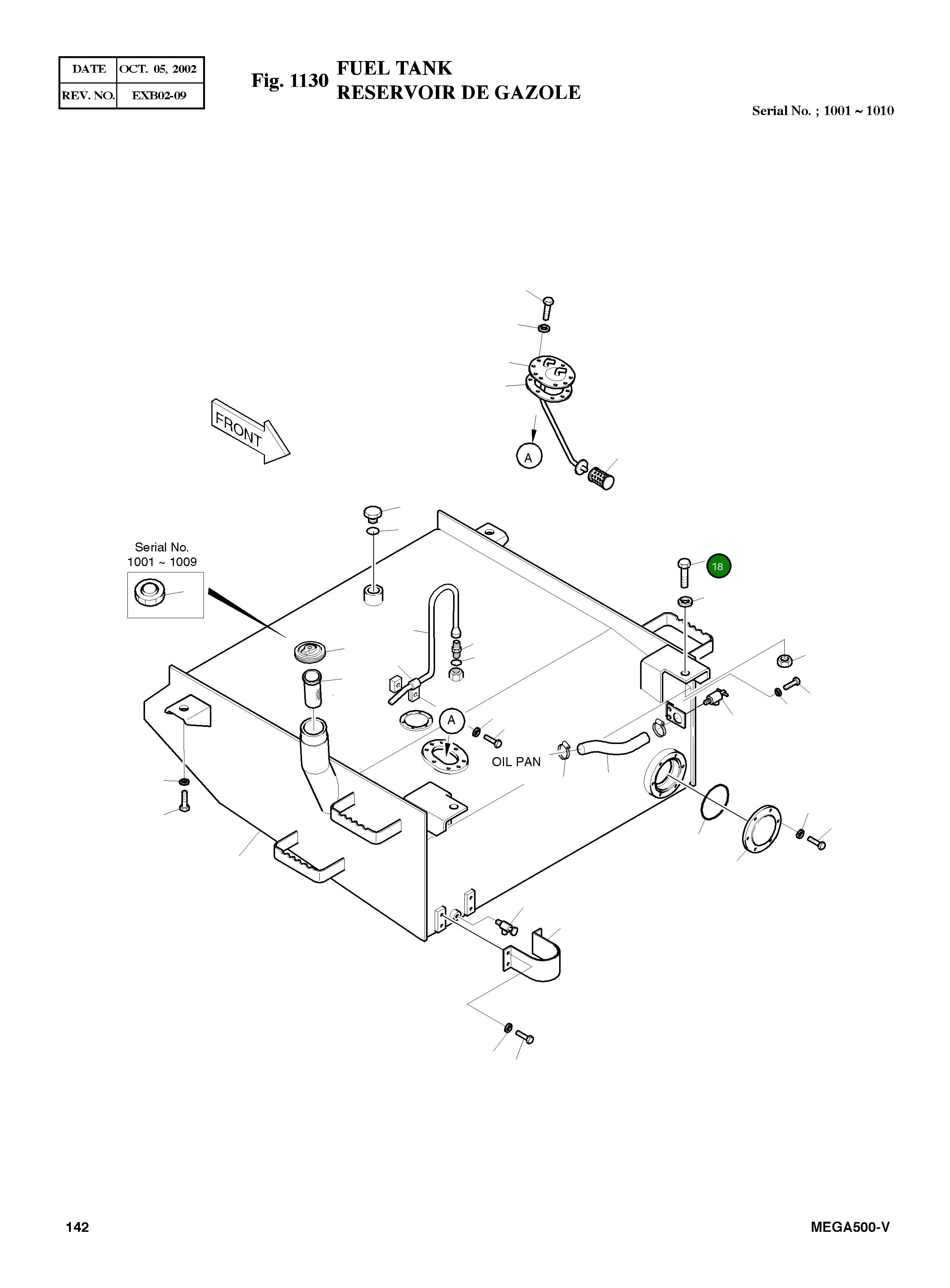 | DATE | OCT. 05, 2002 |
|---|---|
| REV. NO. | EXB02-09 |

Fig. 1130 FUEL TANK
RESERVOIR DE GAZOLE

Serial No. ; 1001 ~ 1010

FRONT

A

Serial No.
1001 ~ 1009

18

A

OIL PAN

142

MEGA500-V