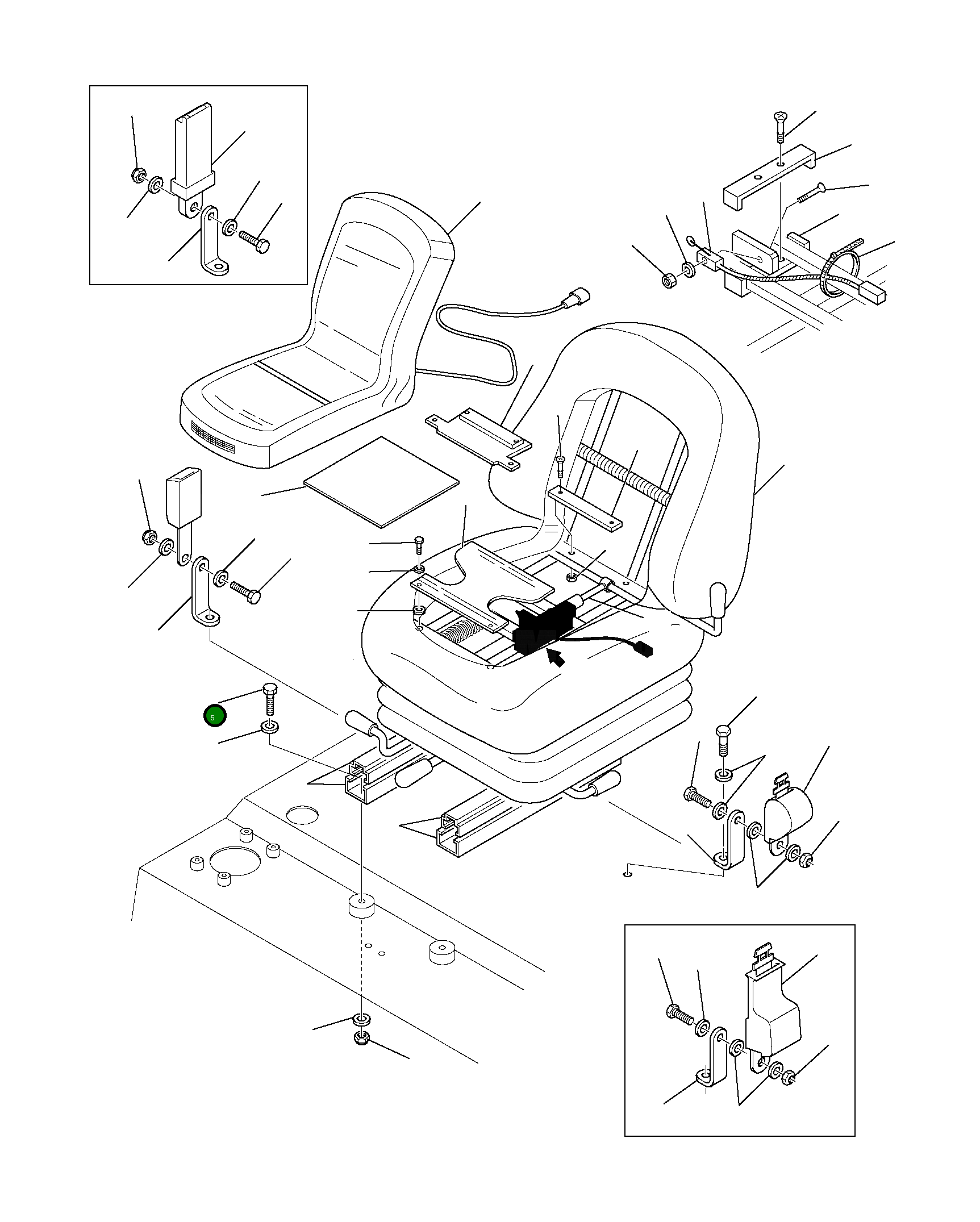 5