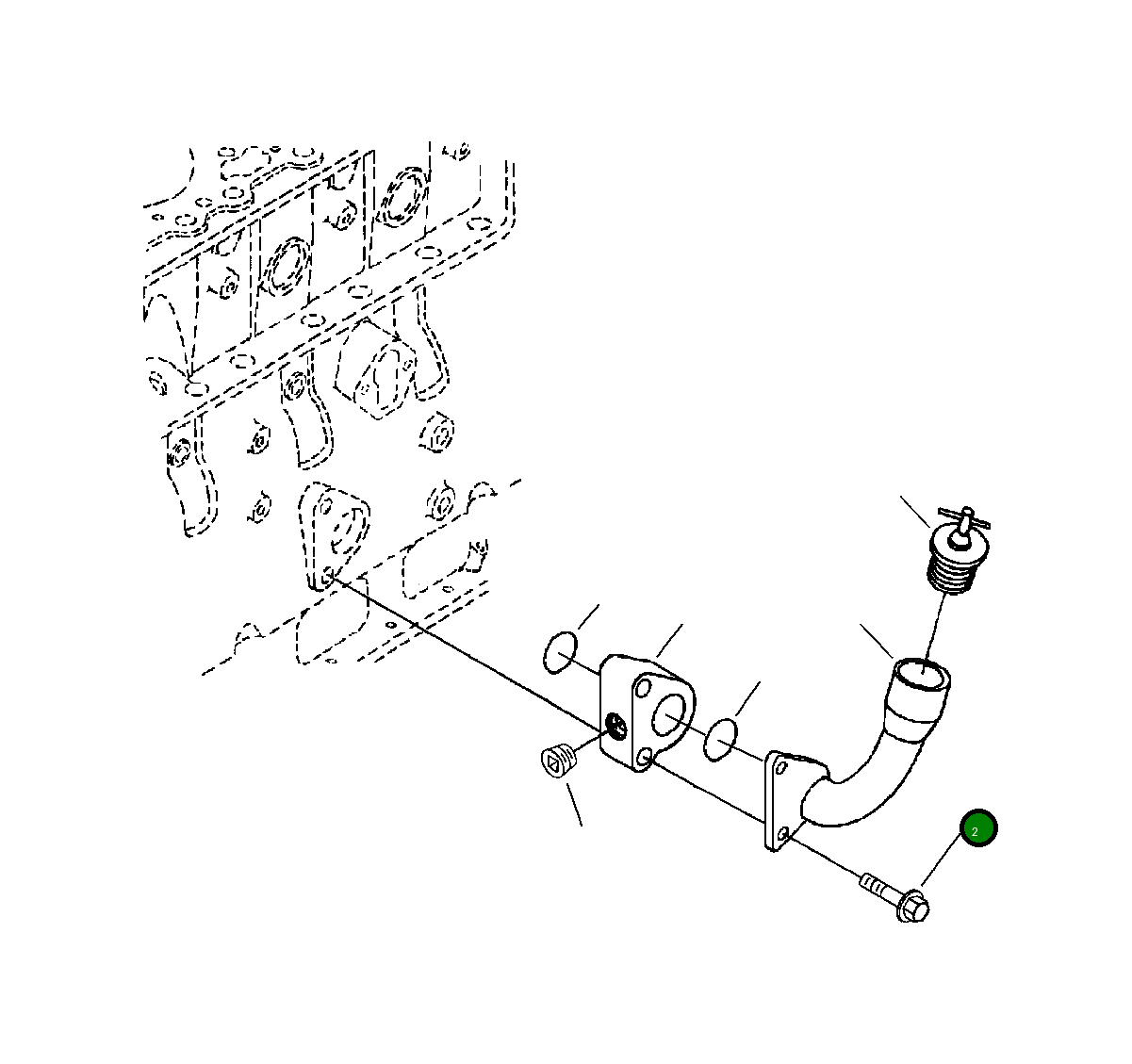 2