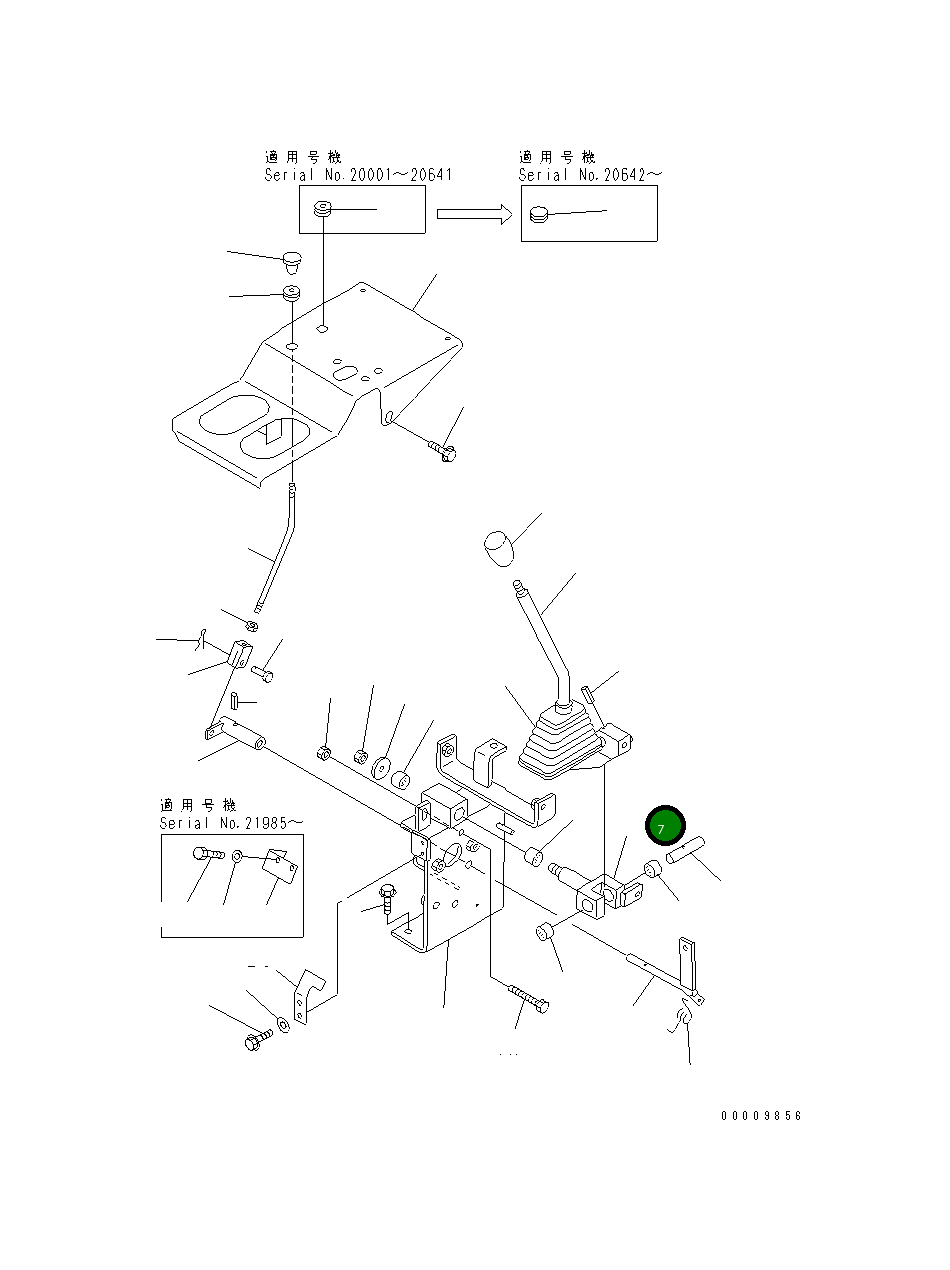 適用号機
Serial No.20001～20641

適用号機
Serial No.20642～

適用号機
Serial No.21985～

7

00009856