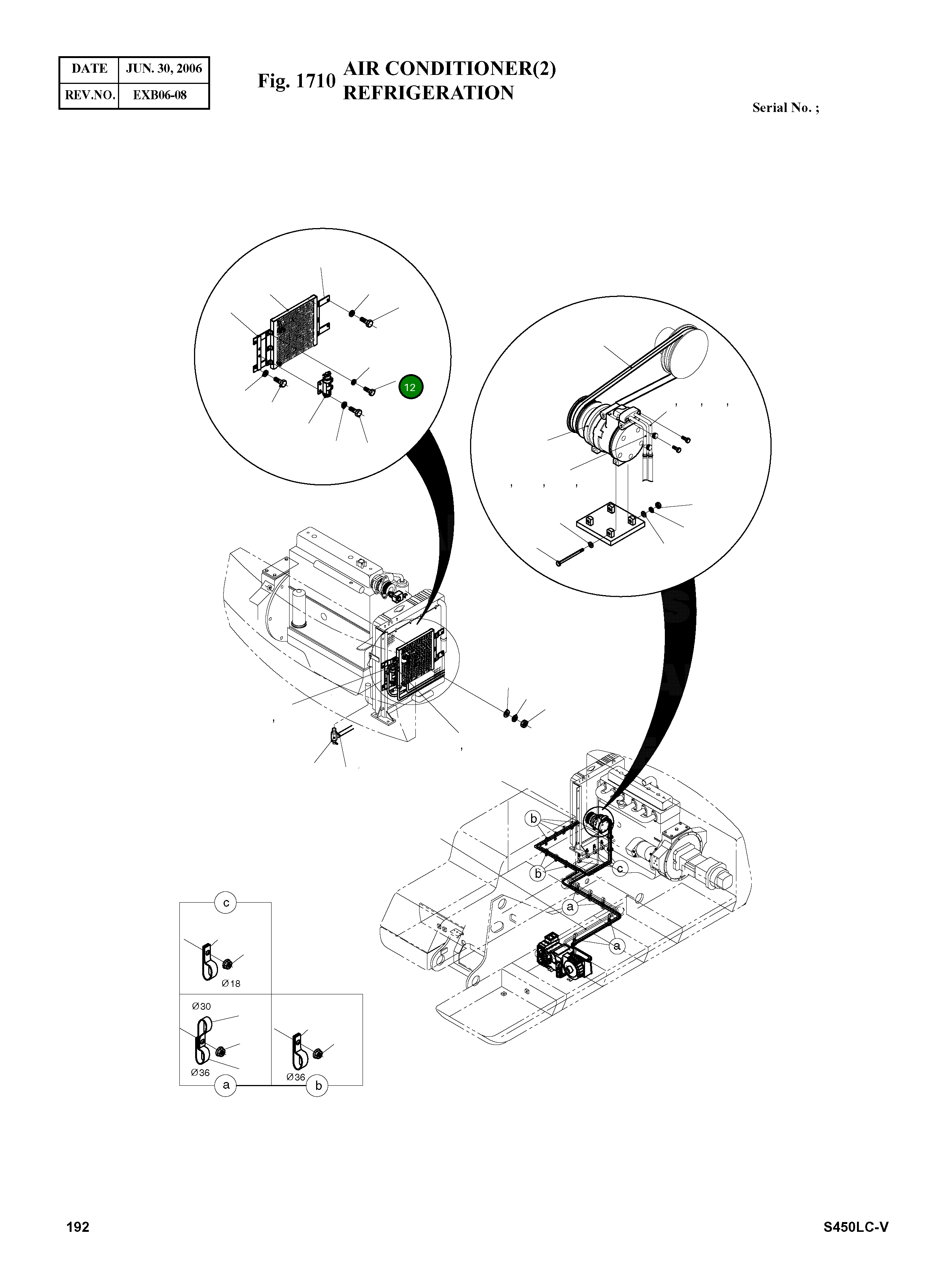 | DATE | JUN. 30, 2006 |
|---|---|
| REV.NO. | EXB06-08 |

Fig. 1710 AIR CONDITIONER(2) REFRIGERATION

Serial No. ;

12

b

b

c

a

a

c

Ø18

Ø30

Ø36

Ø36

a

b

192

S450LC-V