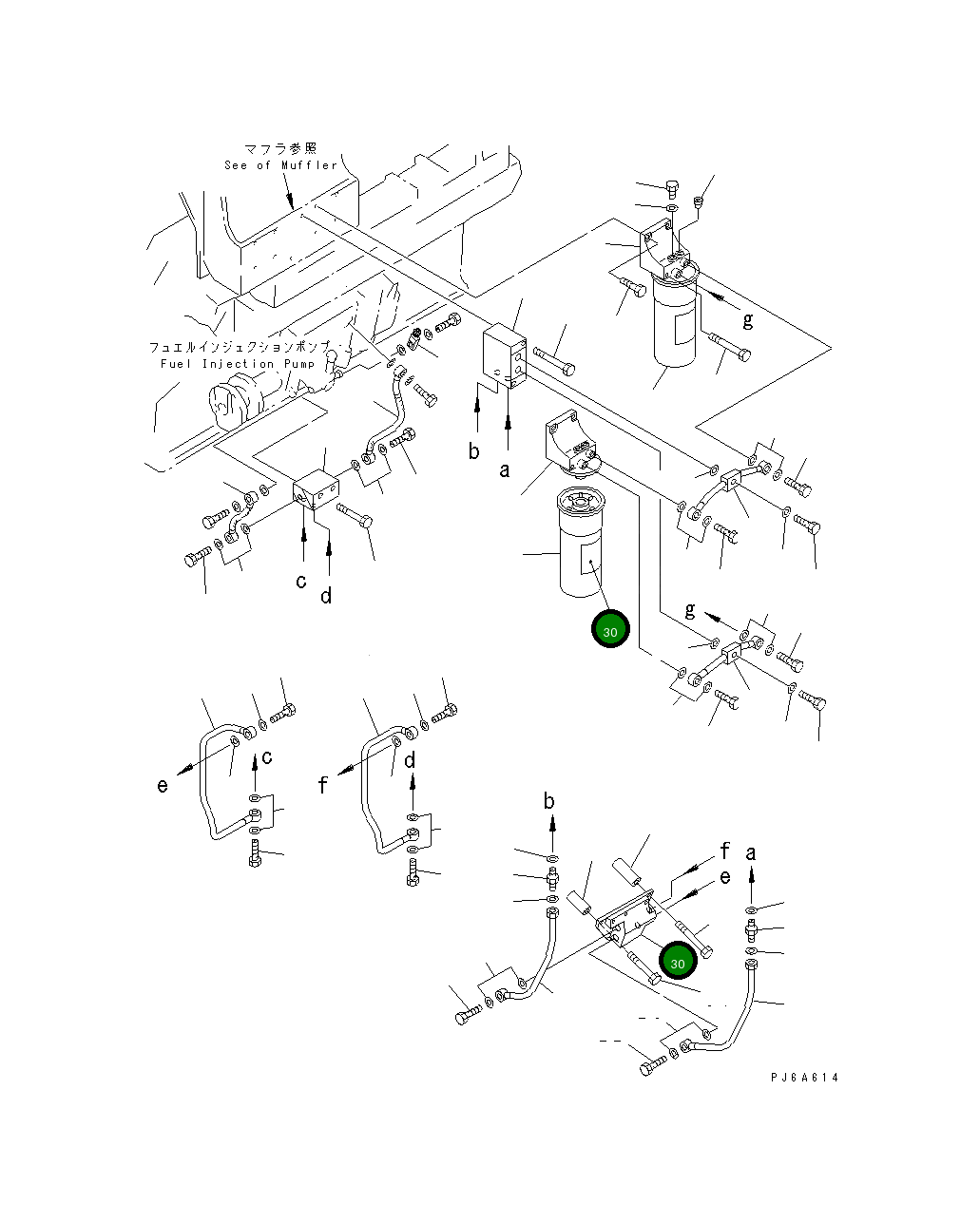 マフラ参照
See of Muffler

フュエルインジェクションポンプ
Fuel Injection Pump

g
b
a
c
d
30
g
e
c
f
d
b
f
e
a
30
PJ6A614