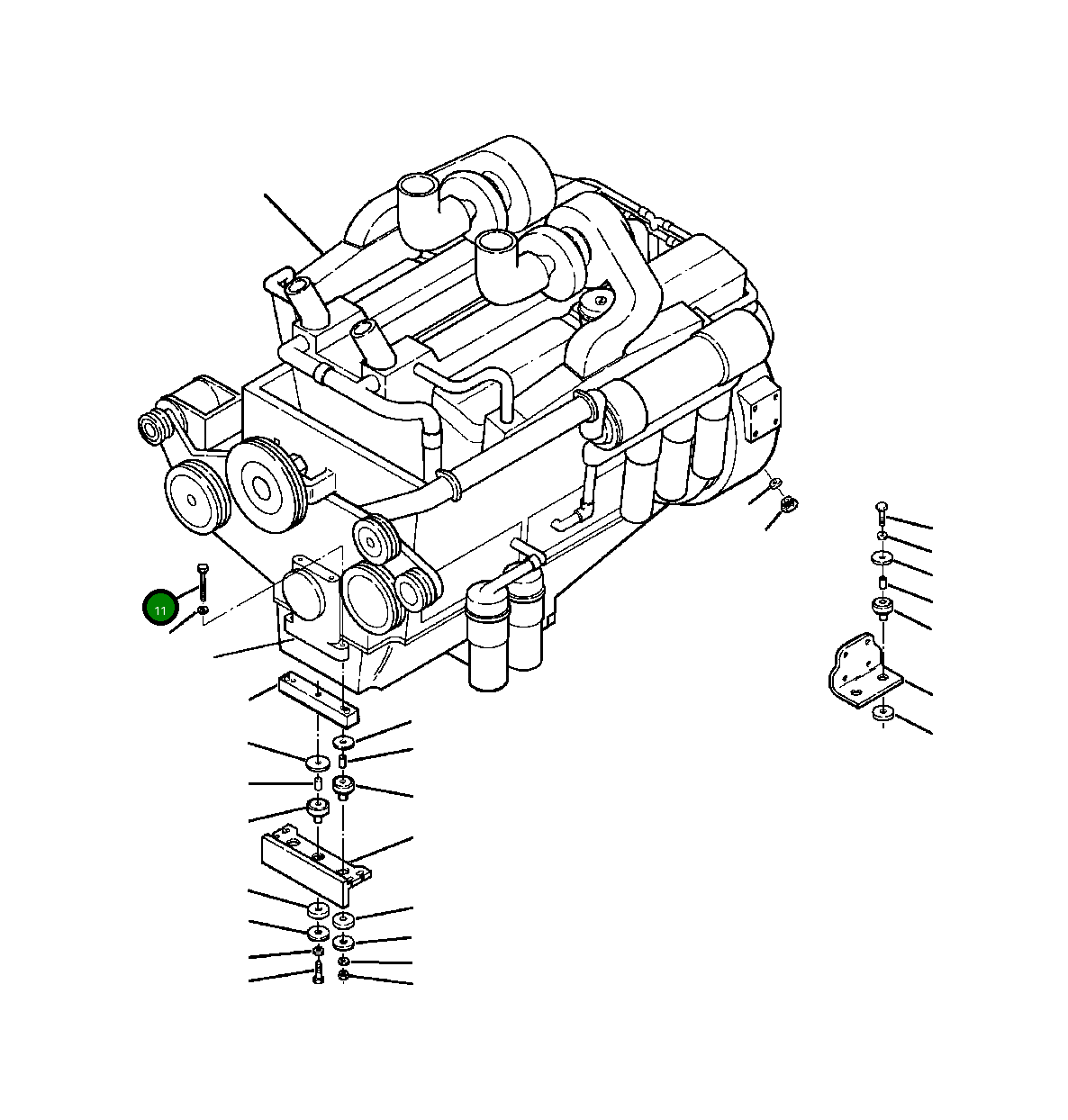 11