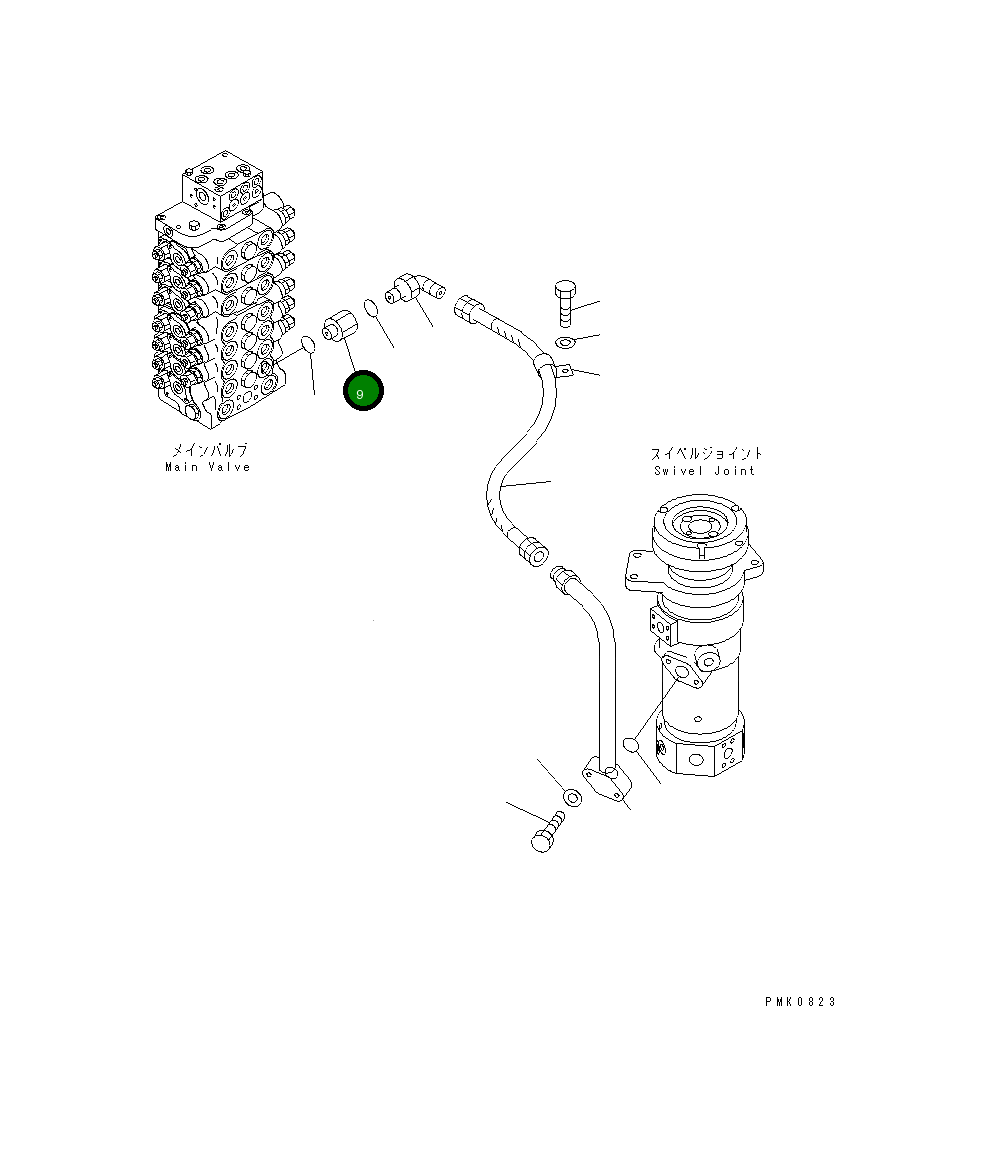 9

メインバルブ
Main Valve

スイベルジョイント
Swivel Joint

PMK0823