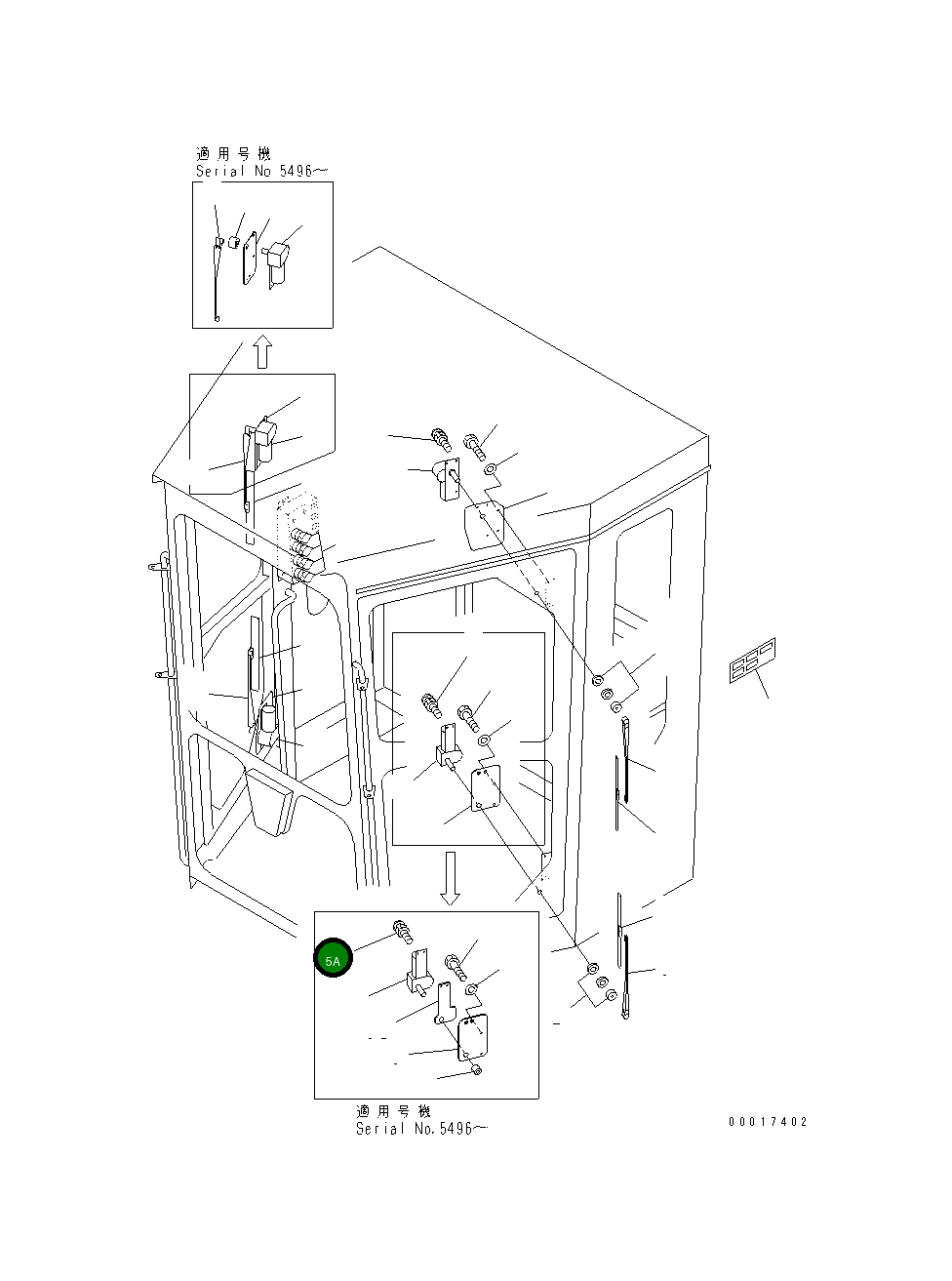 適用号機
Serial No 5496～

5A

適用号機
Serial No.5496～

00017402