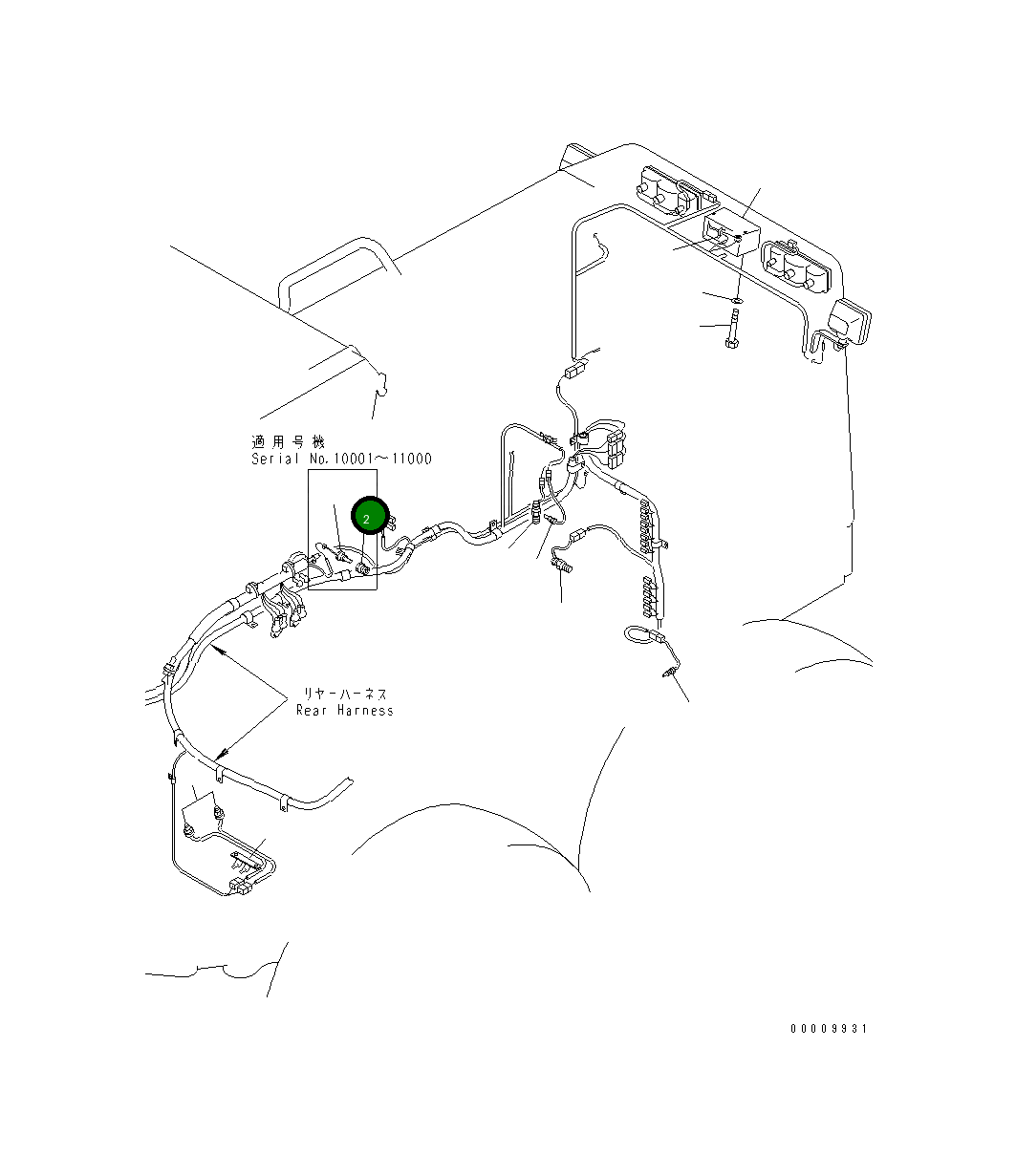 適用号機
Serial No.10001~11000

2

リヤーハーネス
Rear Harness

00009931