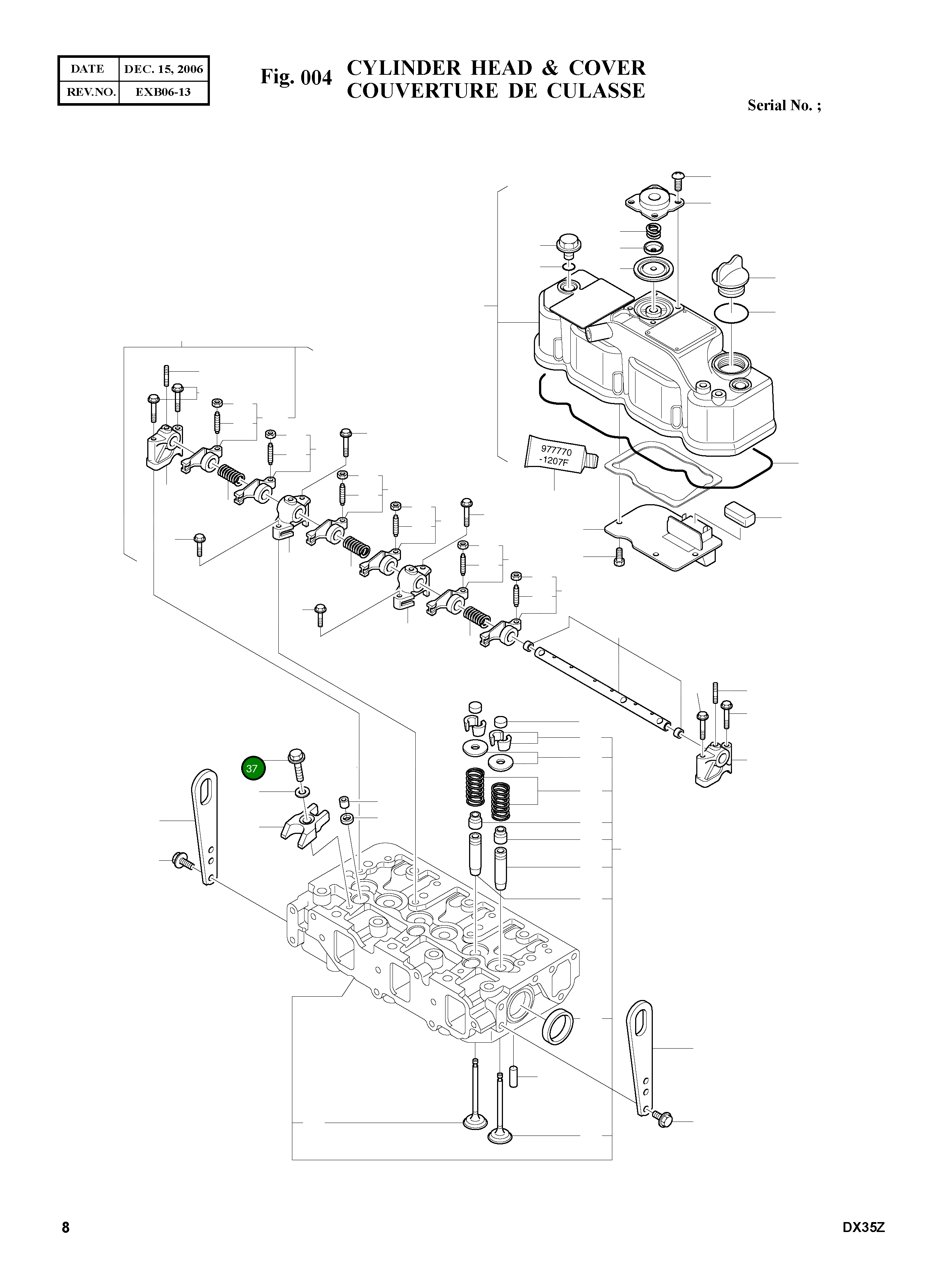 | DATE | DEC. 15, 2006 |
|---|---|
| REV.NO. | EXB06-13 |

Fig. 004 CYLINDER HEAD & COVER
COUVERTURE DE CULASSE

Serial No. ;

977770
-1207F

37

8

DX35Z