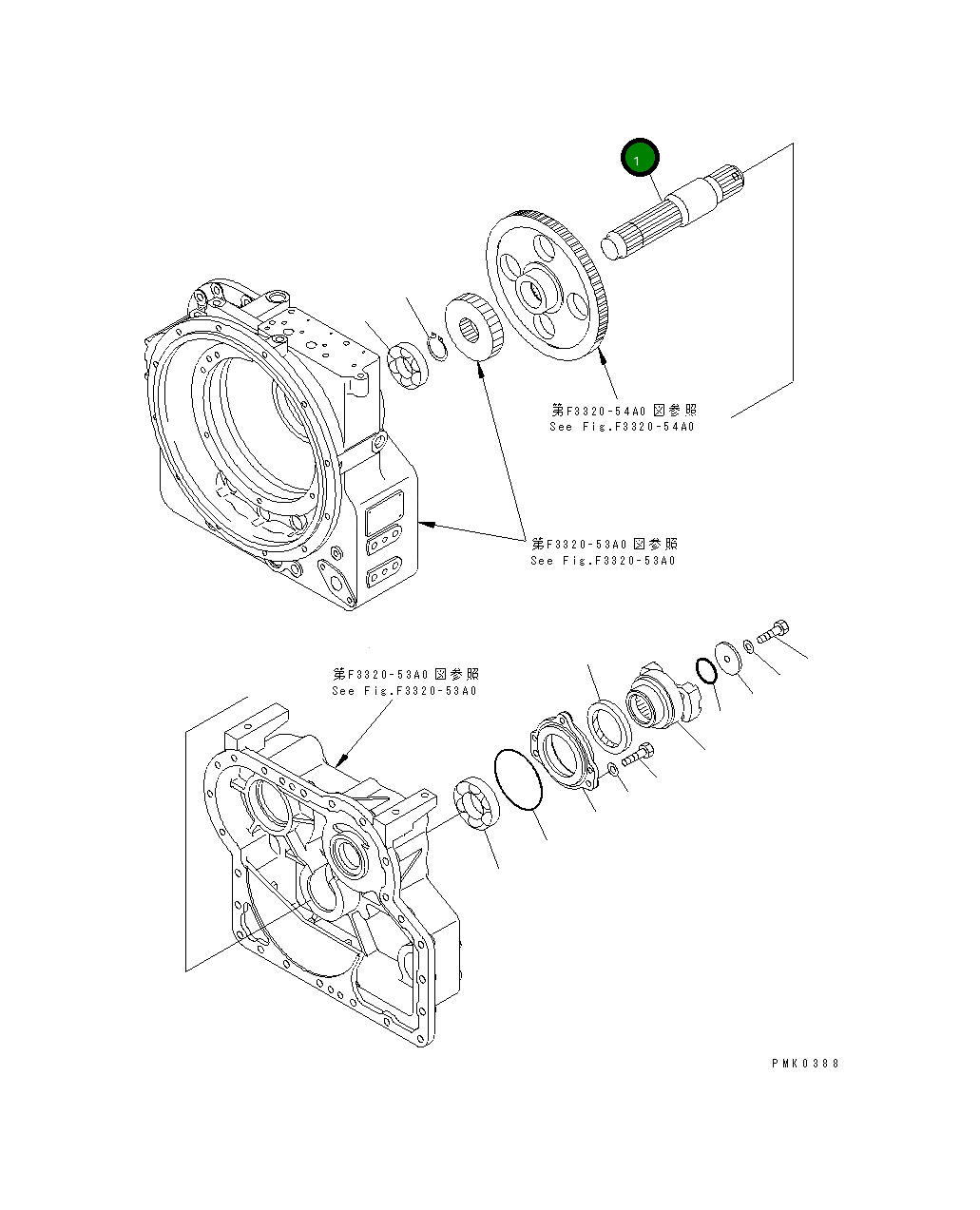 1

第F3320-54A0 図参照
See Fig.F3320-54A0

第F3320-53A0 図参照
See Fig.F3320-53A0

第F3320-53A0 図参照
See Fig.F3320-53A0

PMK0388