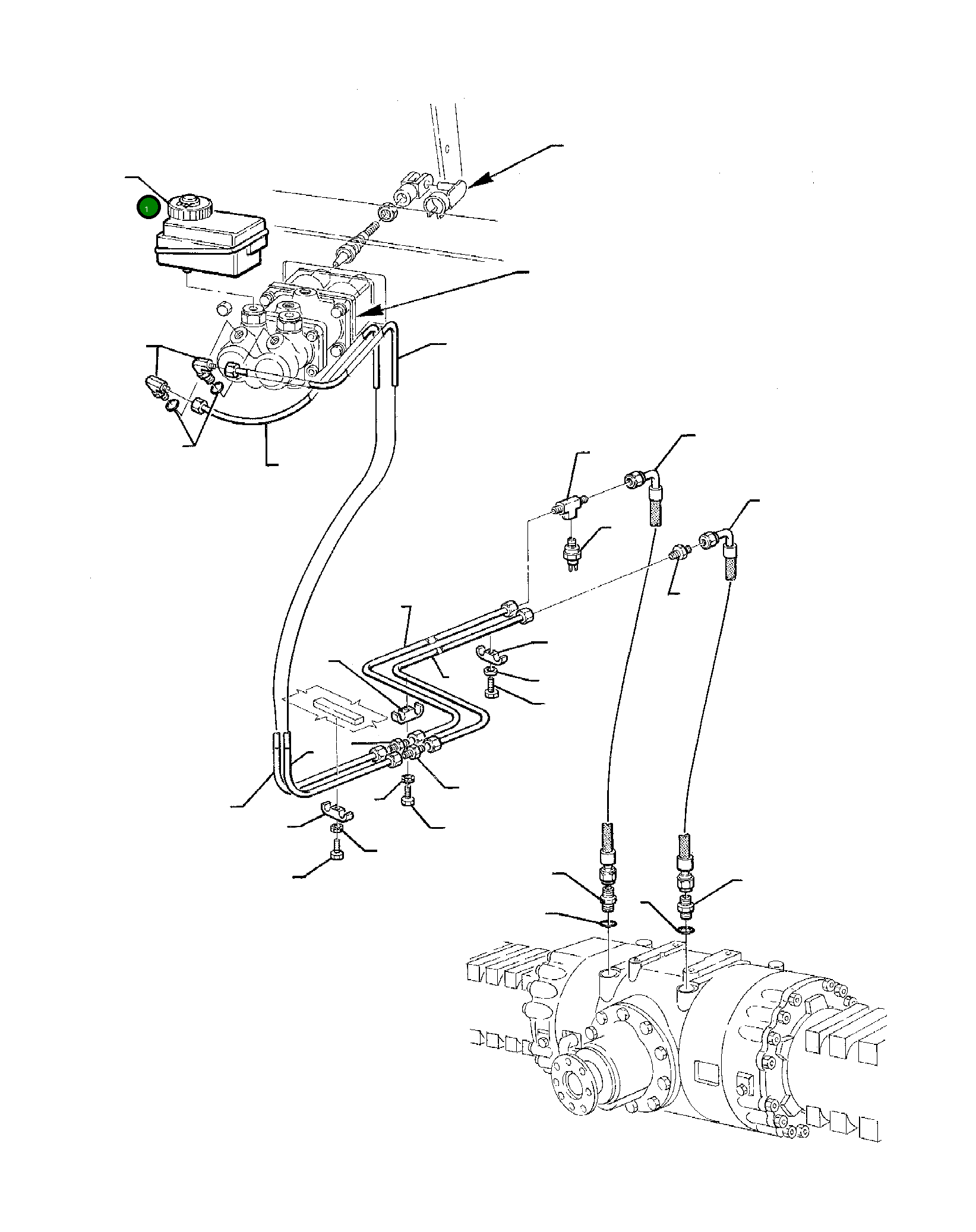 1