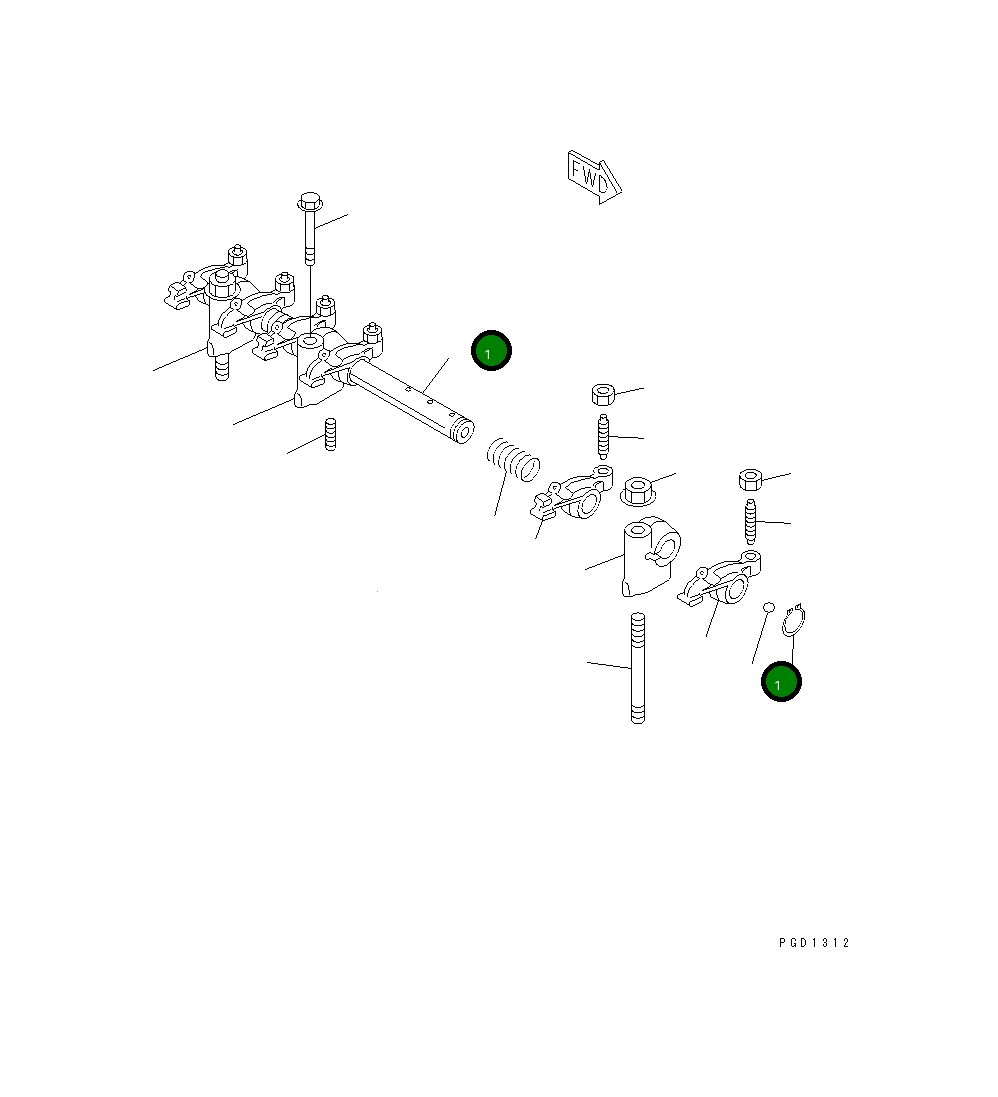 FWD

1

1

PGD1312