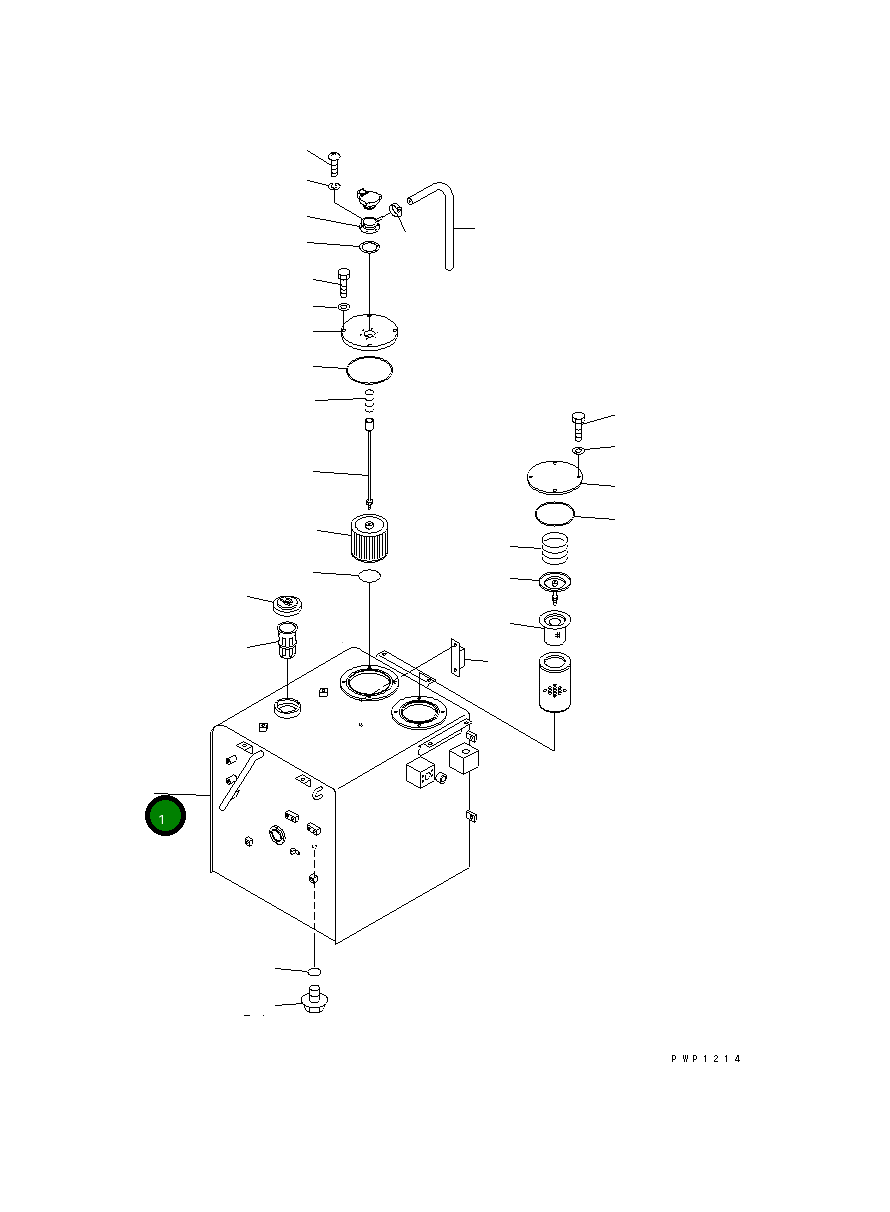 1

PWP1214