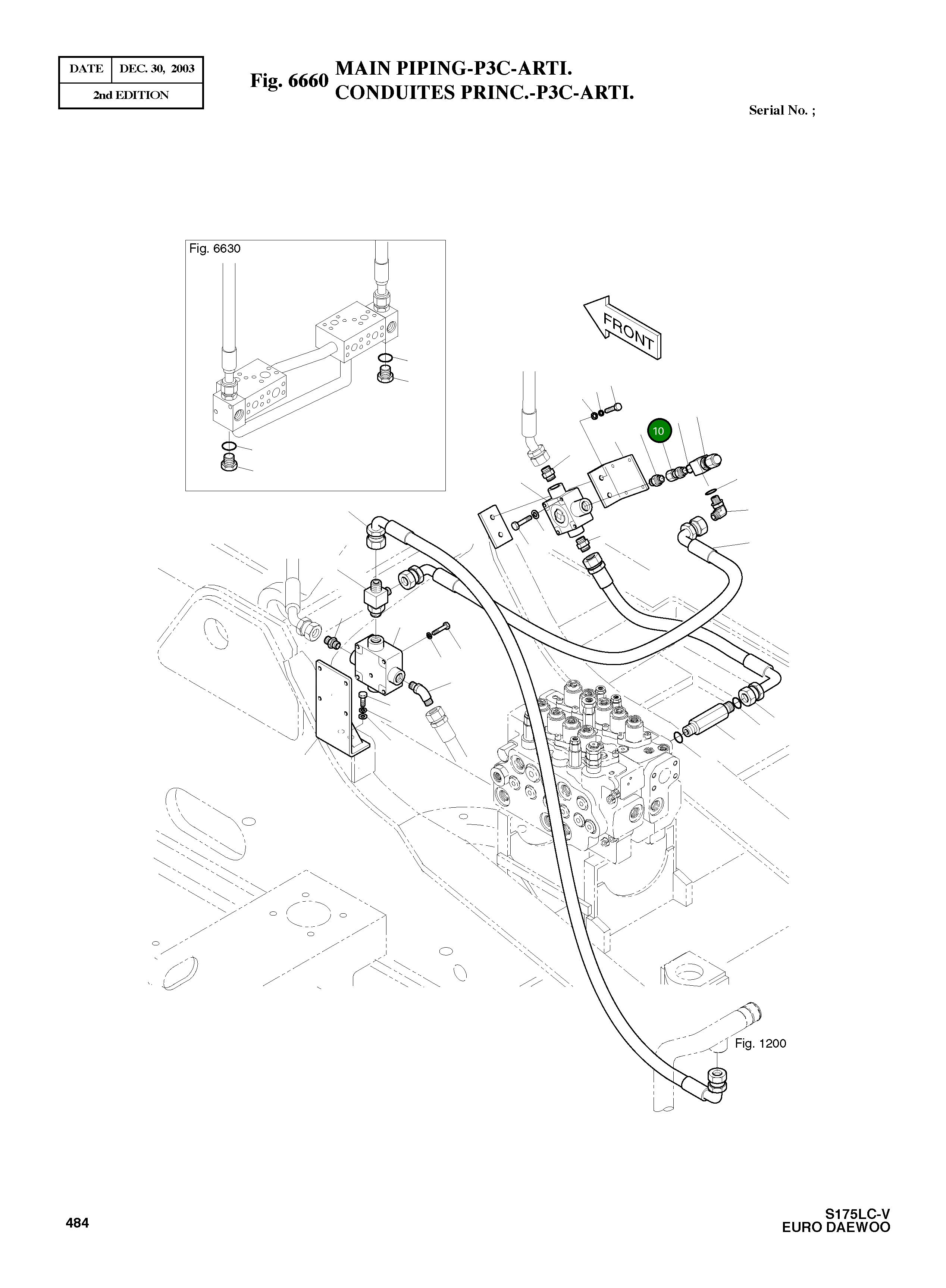 | DATE | DEC. 30, 2003 |
|---|---|
| 2nd EDITION | |

Fig. 6660 MAIN PIPING-P3C-ARTI.
CONDUITES PRINC.-P3C-ARTI.

Serial No. ;

Fig. 6630

FRONT

10

Fig. 1200

484

S175LC-V
EURO DAEWOO