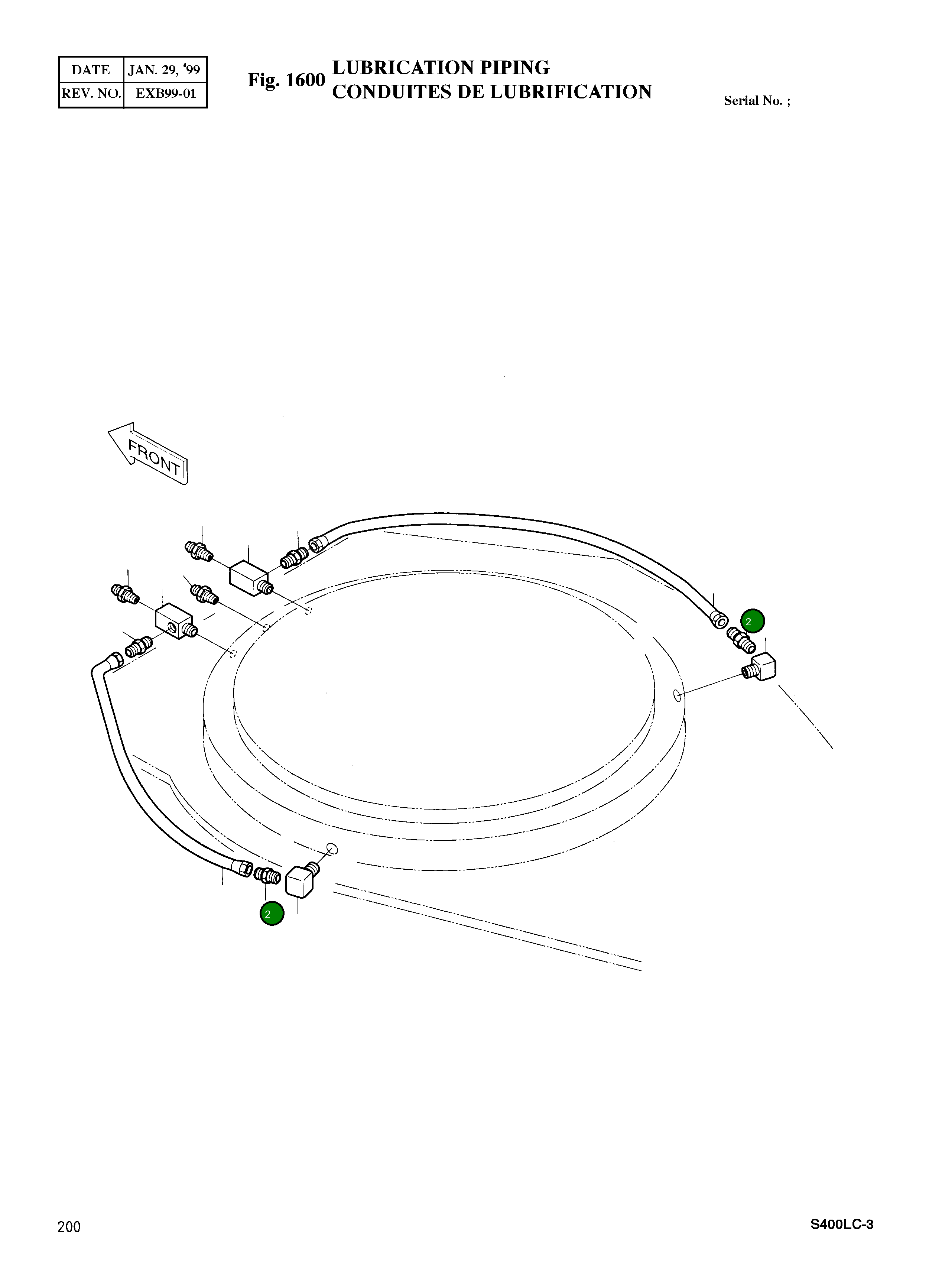 | DATE | JAN. 29, '99 |
|---|---|
| REV. NO. | EXB99-01 |

Fig. 1600 LUBRICATION PIPING
CONDUITES DE LUBRIFICATION

Serial No. ;

FRONT

2

2

200

S400LC-3