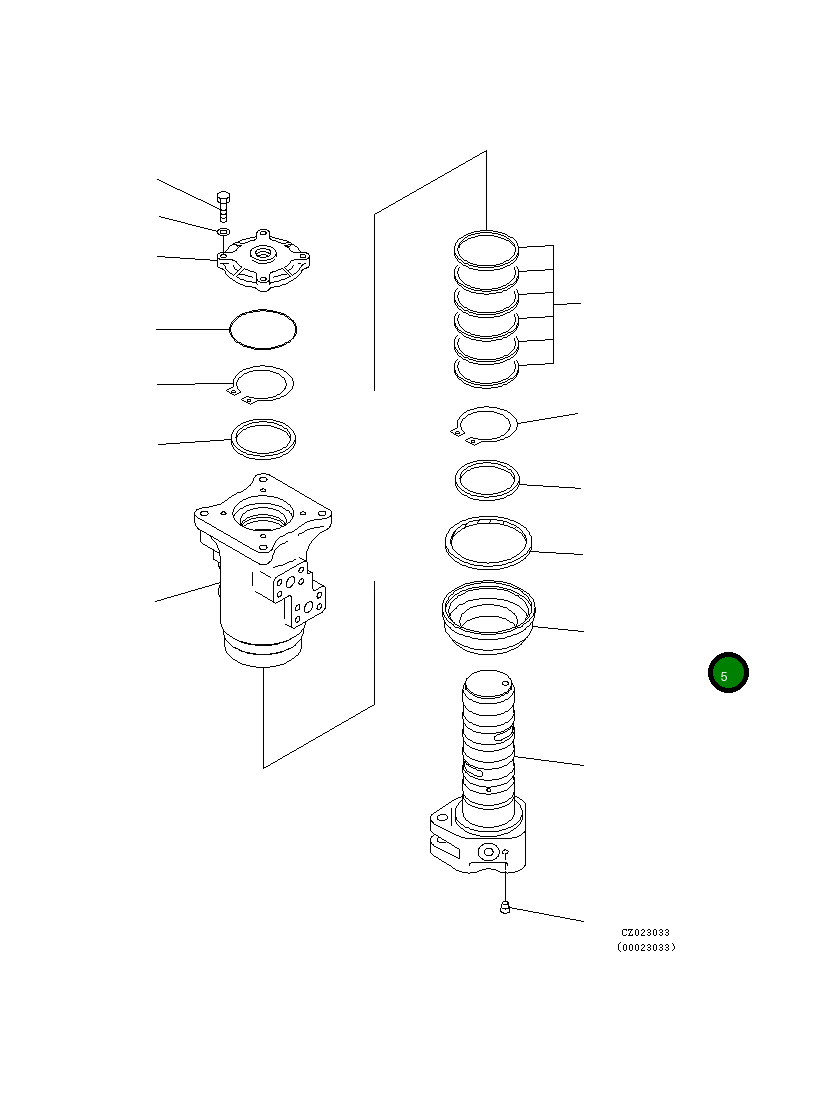 5

CZ023033
(00023033)